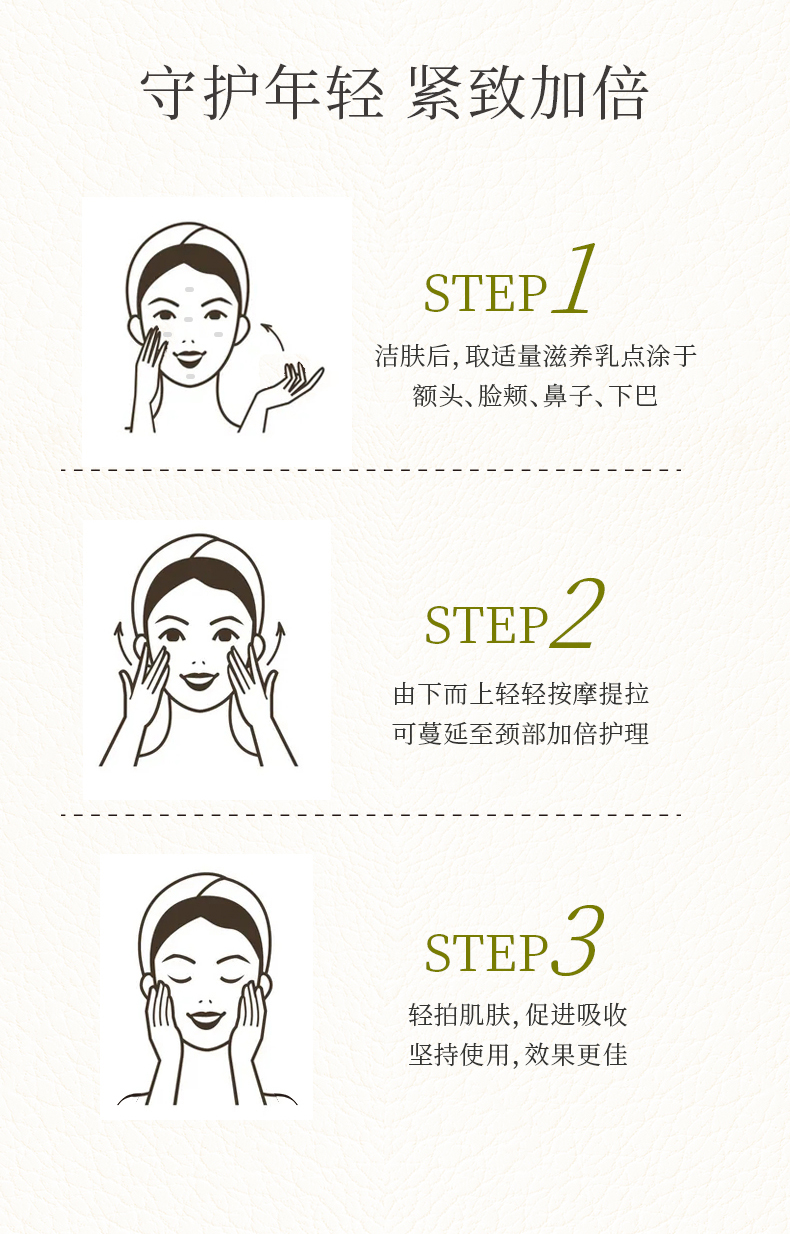 守护年轻 紧致加倍

STEP1

洁肤后,取适量滋养乳点涂于额头、脸颊、鼻子、下巴

STEP2

由下而上轻轻按摩提拉
可蔓延至颈部加倍护理

STEP3

轻拍肌肤,促进吸收
坚持使用,效果更佳