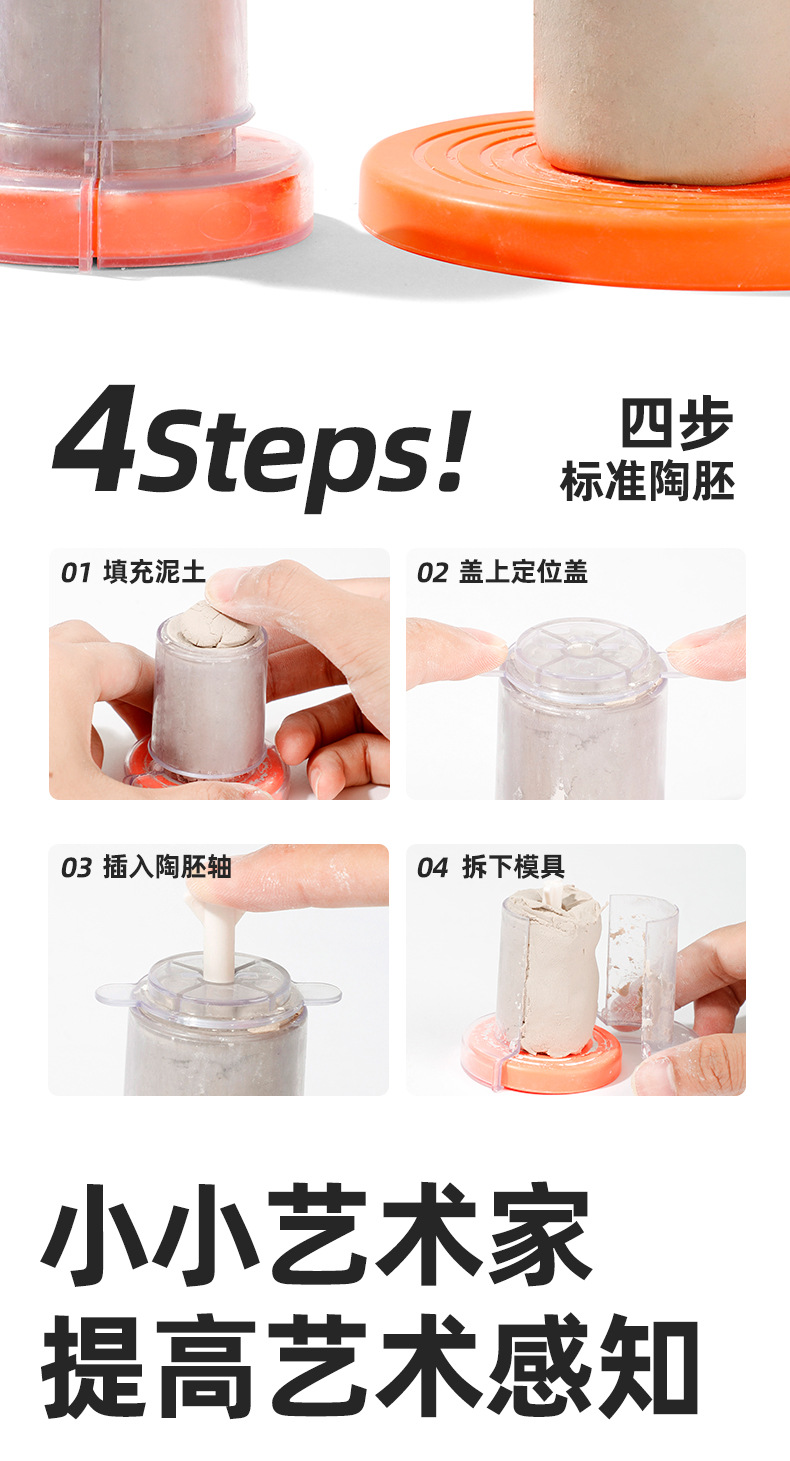 4Steps!

四步
标准陶胚

01 填充泥土

02 盖上定位盖

03 插入陶胚轴

04 拆下模具

小小艺术家
提高艺术感知