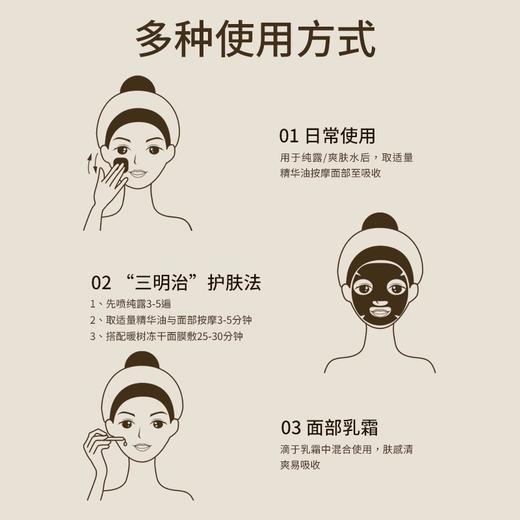 多种使用方式

01 日常使用

用于纯露/爽肤水后，取适量精华油按摩面部至吸收

02 “三明治”护肤法

1、先喷纯露3-5遍
2、取适量精华油与面部按摩3-5分钟
3、搭配暖树冻干面膜敷25-30分钟

03 面部乳霜

滴于乳霜中混合使用，肤感清爽易吸收