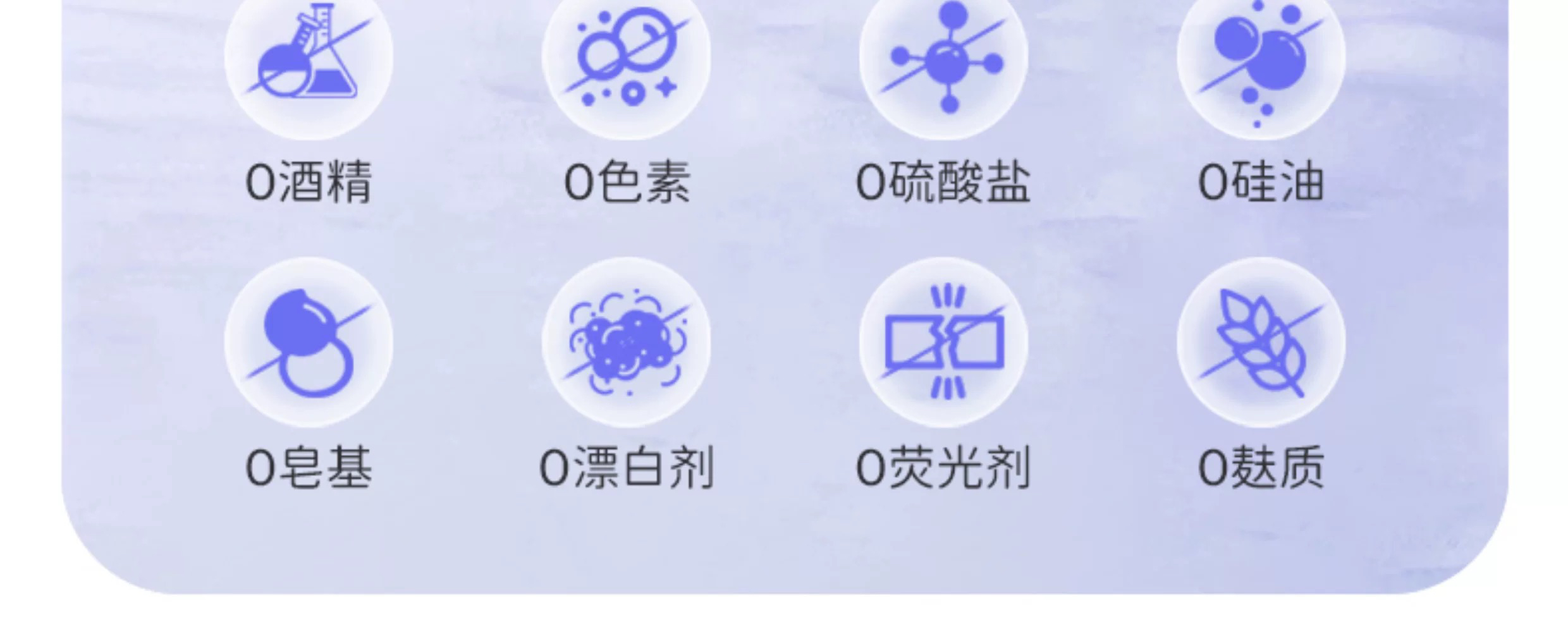 0酒精 0色素 0硫酸盐 0硅油

0皂基 0漂白剂 0荧光剂 0麸质