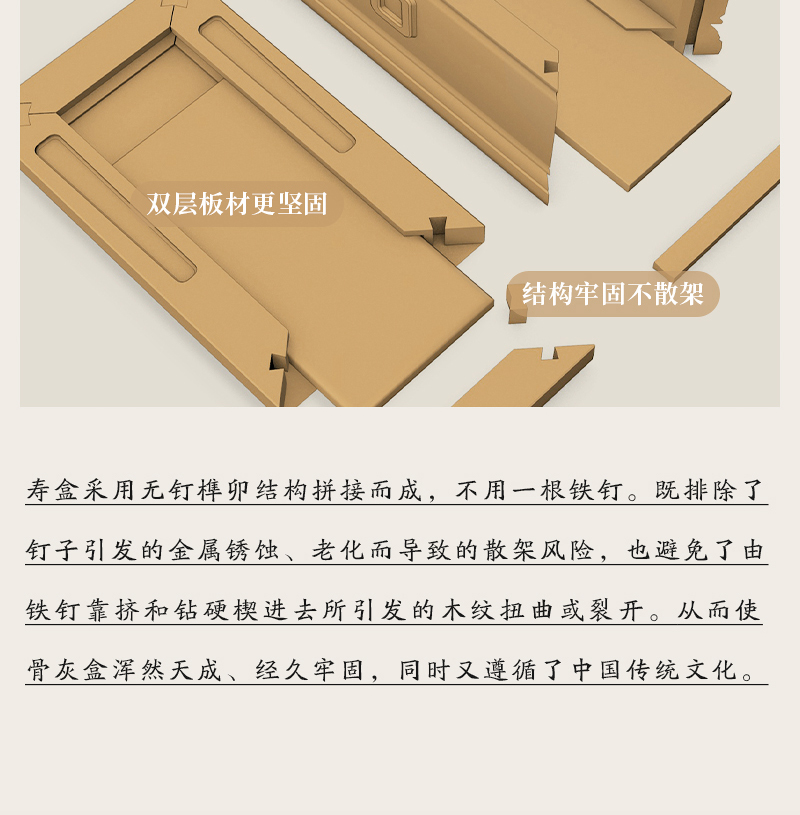 双层板材更坚固

结构牢固不散架

寿盒采用无钉榫卯结构拼接而成，不用一根铁钉。既排除了钉子引发的金属锈蚀、老化而导致的散架风险，也避免了由铁钉靠挤和钻硬楔进去所引发的木纹扭曲或裂开。从而使骨灰盒浑然天成、经久牢固，同时又遵循了中国传统文化。