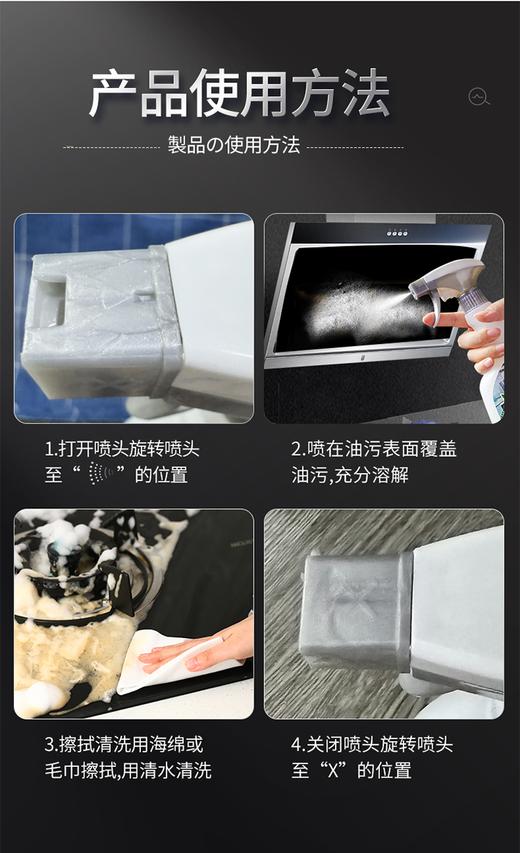 产品使用方法

製品の使用方法

1.打开喷头旋转喷头至“ ”的位置

2.喷在油污表面覆盖油污,充分溶解

3.擦拭清洗用海绵或毛巾擦拭,用清水清洗

4.关闭喷头旋转喷头至“X”的位置