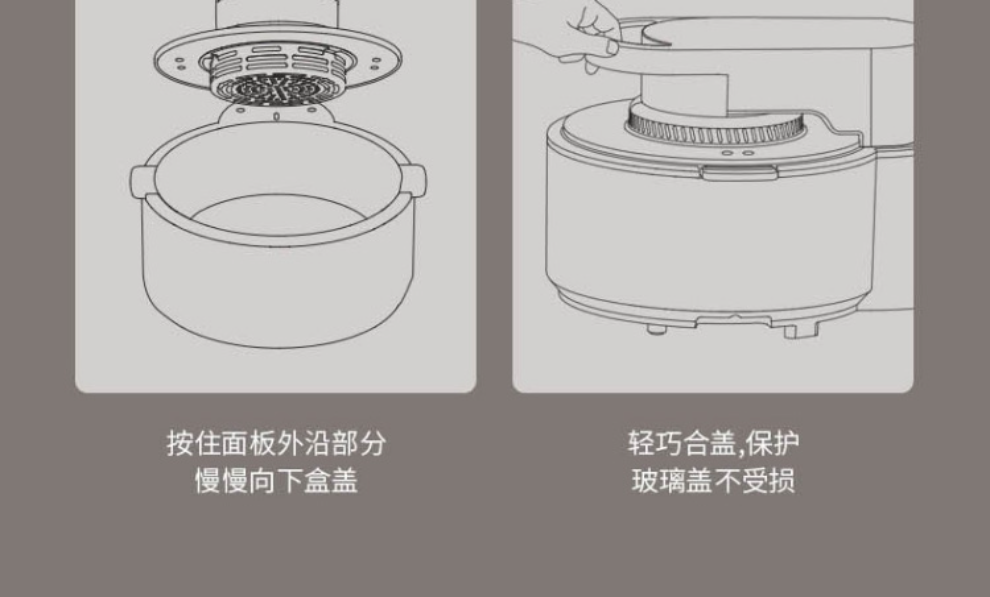 按住面板外沿部分
慢慢向下盒盖

轻巧合盖,保护
玻璃盖不受损