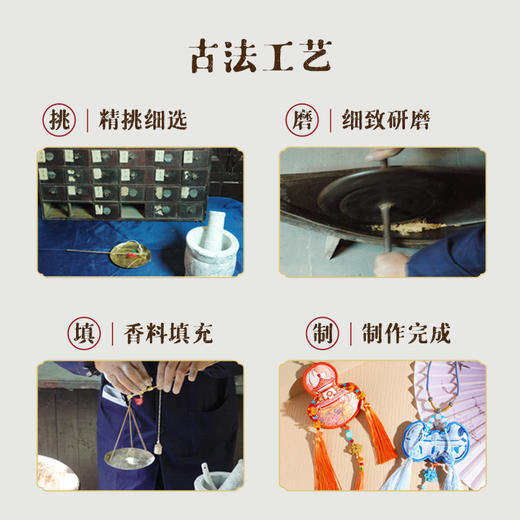 古法工艺

挑 | 精挑细选

磨 | 细致研磨

填 | 香料填充

制 | 制作完成