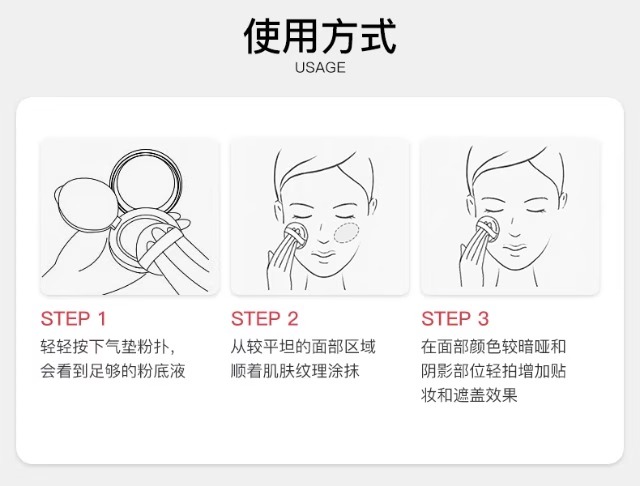 使用方式
USAGE

STEP 1
轻轻按下气垫粉扑，会看到足够的粉底液

STEP 2
从较平坦的面部区域顺着肌肤纹理涂抹

STEP 3
在面部颜色较暗哑和阴影部位轻拍增加贴妆和遮盖效果