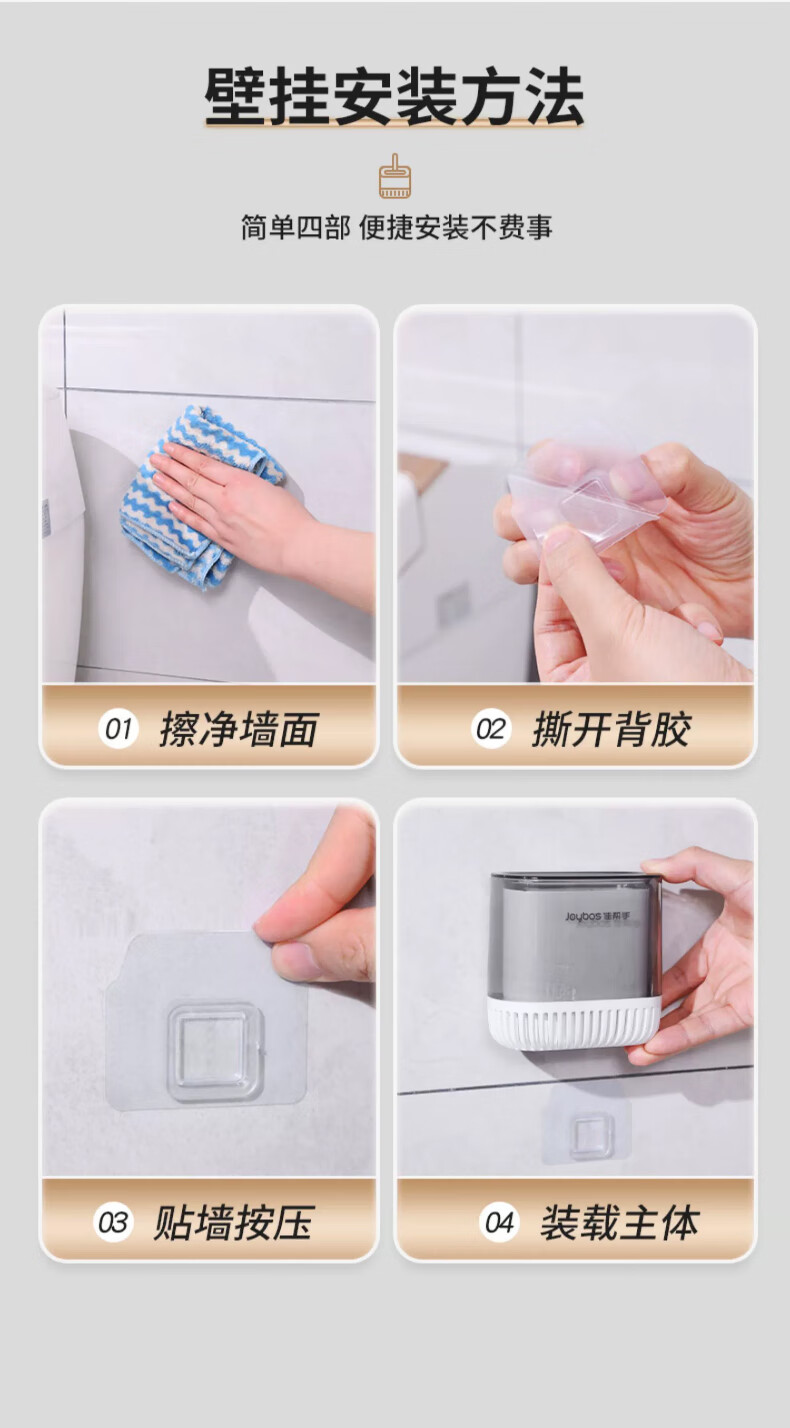 壁挂安装方法

简单四部 便捷安装不费事

01 擦净墙面

02 撕开背胶

03 贴墙按压

Joybos 佳帮手

04 装载主体