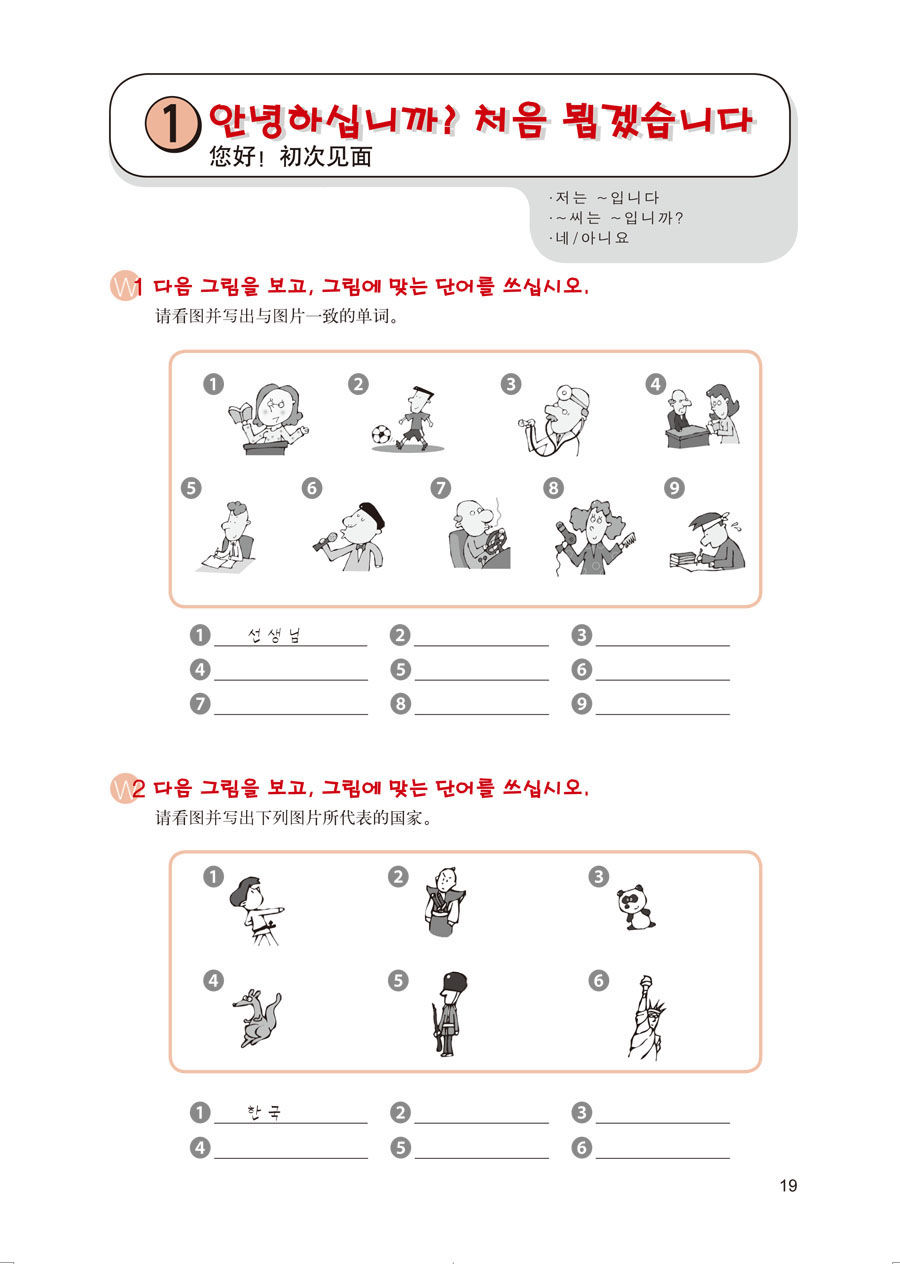 1 안녕하십니까? 처음 뵙겠습니다
您好！初次见面

·저는 ~입니다
·~씨는 ~입니까?
·네/아니요

W1 다음 그림을 보고, 그림에 맞는 단어를 쓰십시오.
请看图并写出与图片一致的单词。

1 2 3 4
5 6 7 8 9

1 선생님
2
3
4
5
6
7
8
9

W2 다음 그림을 보고, 그림에 맞는 단어를 쓰십시오.
请看图并写出下列图片所代表的国家。

1 2 3
4 5 6

1 한국
2
3
4
5
6

19