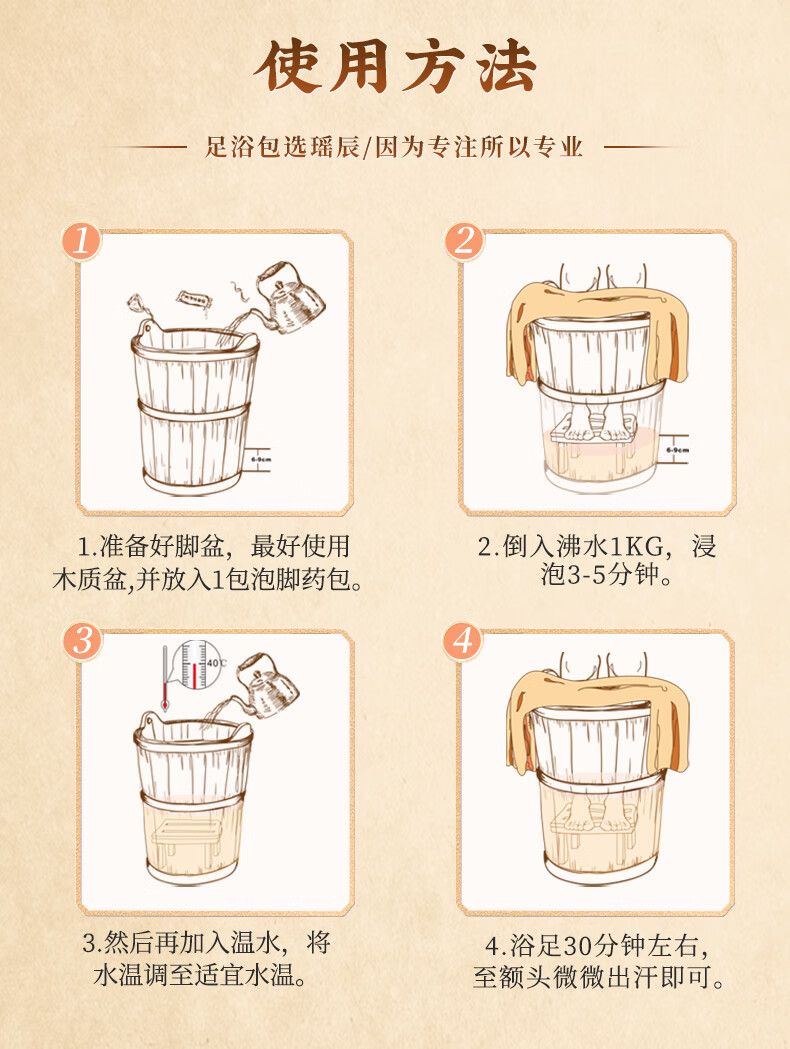 使用方法

足浴包选瑶辰/因为专注所以专业

1

6-9cm

1.准备好脚盆，最好使用木质盆,并放入1包泡脚药包。

2

6-9cm

2.倒入沸水1KG，浸泡3-5分钟。

3

40℃

3.然后再加入温水，将水温调至适宜水温。

4

4.浴足30分钟左右，至额头微微出汗即可。