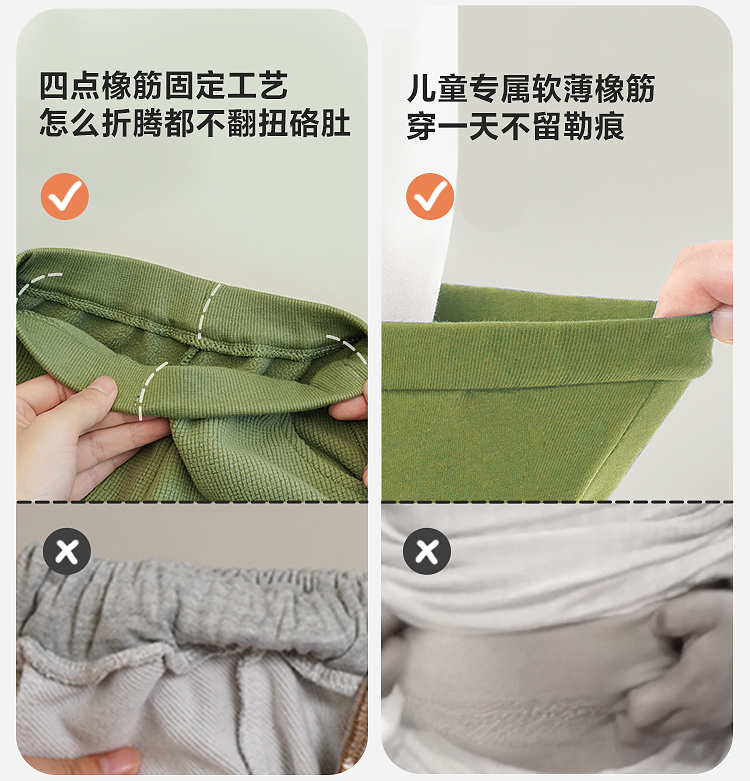 四点橡筋固定工艺
怎么折腾都不翻扭硌肚

儿童专属软薄橡筋
穿一天不留勒痕