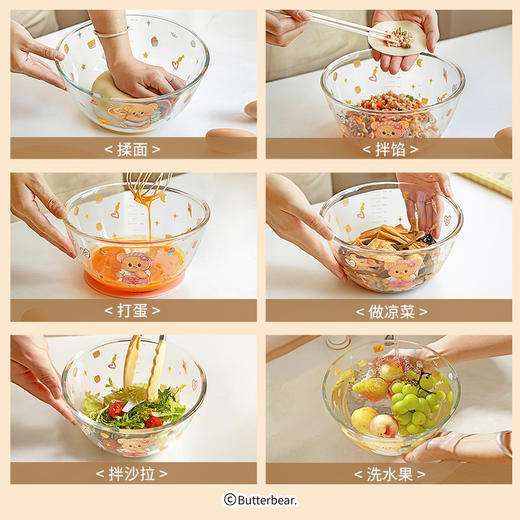 < 揉面 >

< 拌馅 >

< 打蛋 >

< 做凉菜 >

< 拌沙拉 >

< 洗水果 >

©Butterbear.