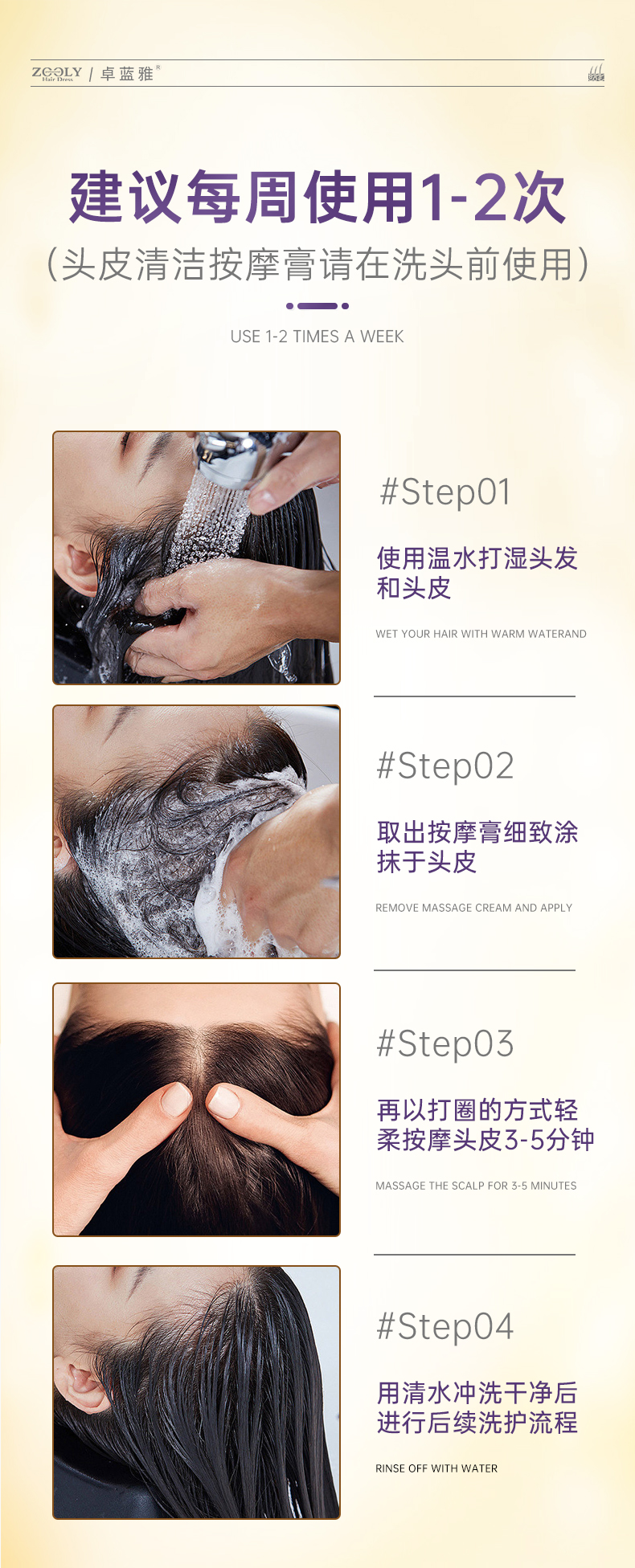 ZOOLY Hair Dress | 卓蓝雅®

建议每周使用1-2次
（头皮清洁按摩膏请在洗头前使用）

USE 1-2 TIMES A WEEK

#Step01
使用温水打湿头发和头皮
WET YOUR HAIR WITH WARM WATERAND

#Step02
取出按摩膏细致涂抹于头皮
REMOVE MASSAGE CREAM AND APPLY

#Step03
再以打圈的方式轻柔按摩头皮3-5分钟
MASSAGE THE SCALP FOR 3-5 MINUTES

#Step04
用清水冲洗干净后进行后续洗护流程
RINSE OFF WITH WATER