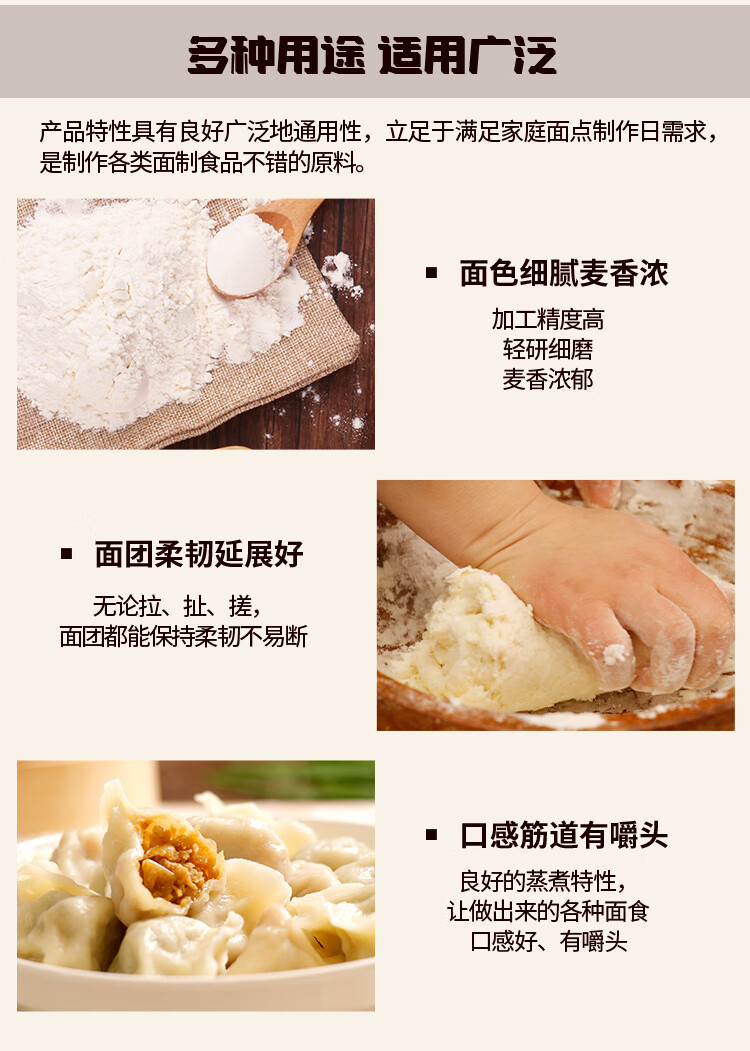 多种用途 适用广泛

产品特性具有良好广泛地通用性，立足于满足家庭面点制作日需求，是制作各类面制食品不错的原料。

▪ 面色细腻麦香浓

加工精度高
轻研细磨
麦香浓郁

▪ 面团柔韧延展好

无论拉、扯、搓，
面团都能保持柔韧不易断

▪ 口感筋道有嚼头

良好的蒸煮特性，
让做出来的各种面食
口感好、有嚼头