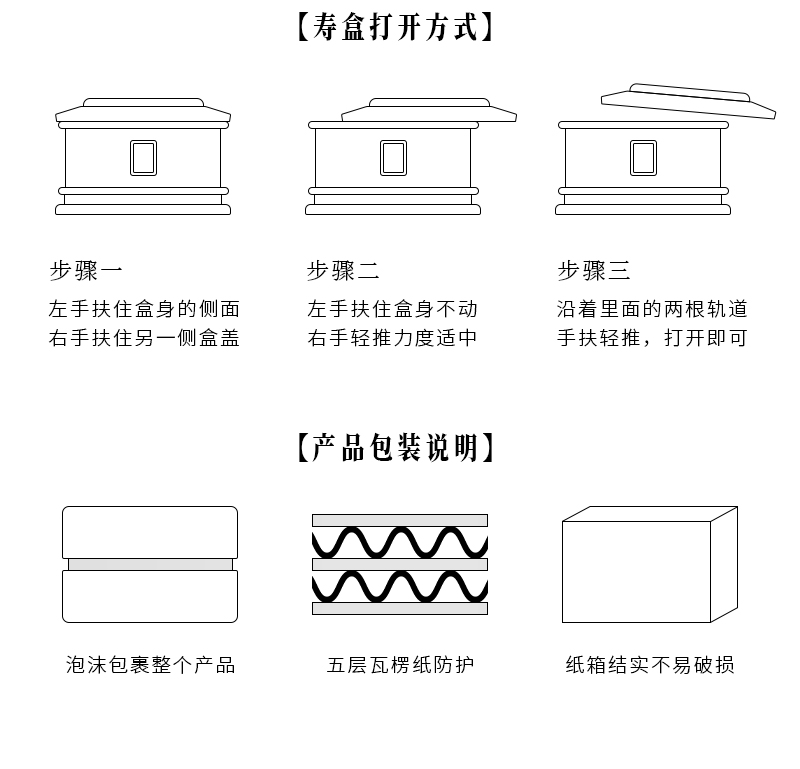 【寿盒打开方式】

步骤一
左手扶住盒身的侧面
右手扶住另一侧盒盖

步骤二
左手扶住盒身不动
右手轻推力度适中

步骤三
沿着里面的两根轨道
手扶轻推，打开即可

【产品包装说明】

泡沫包裹整个产品

五层瓦楞纸防护

纸箱结实不易破损