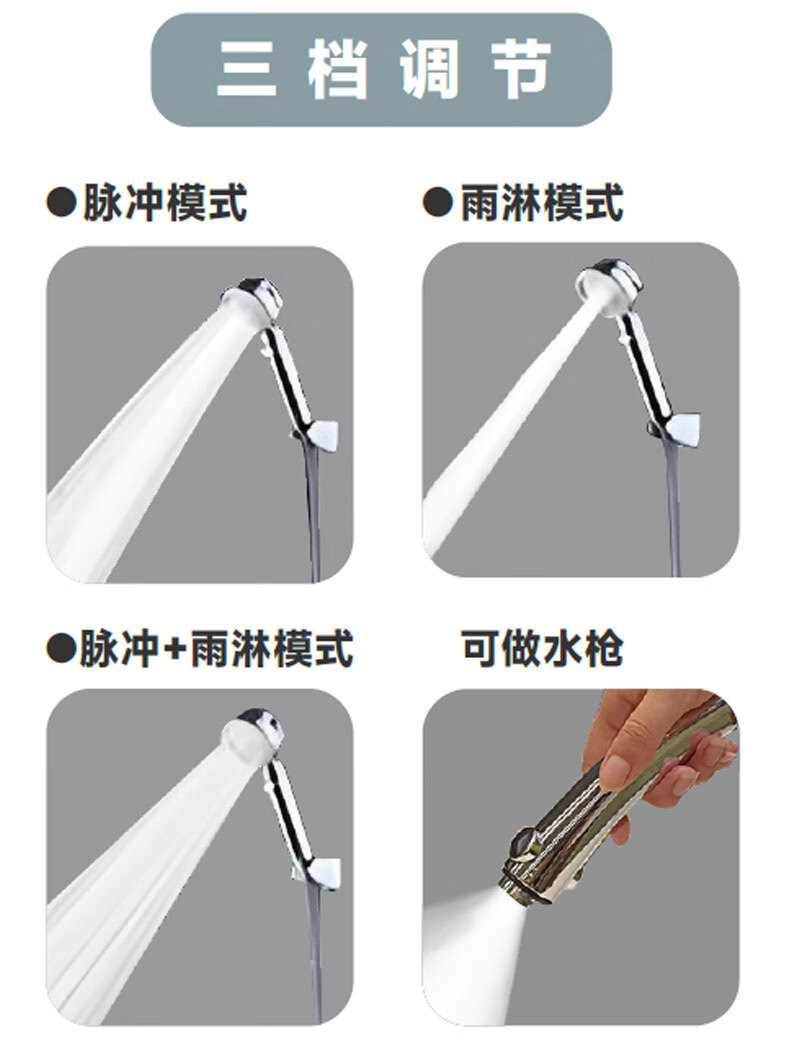 三档调节

●脉冲模式

●雨淋模式

●脉冲+雨淋模式

可做水枪