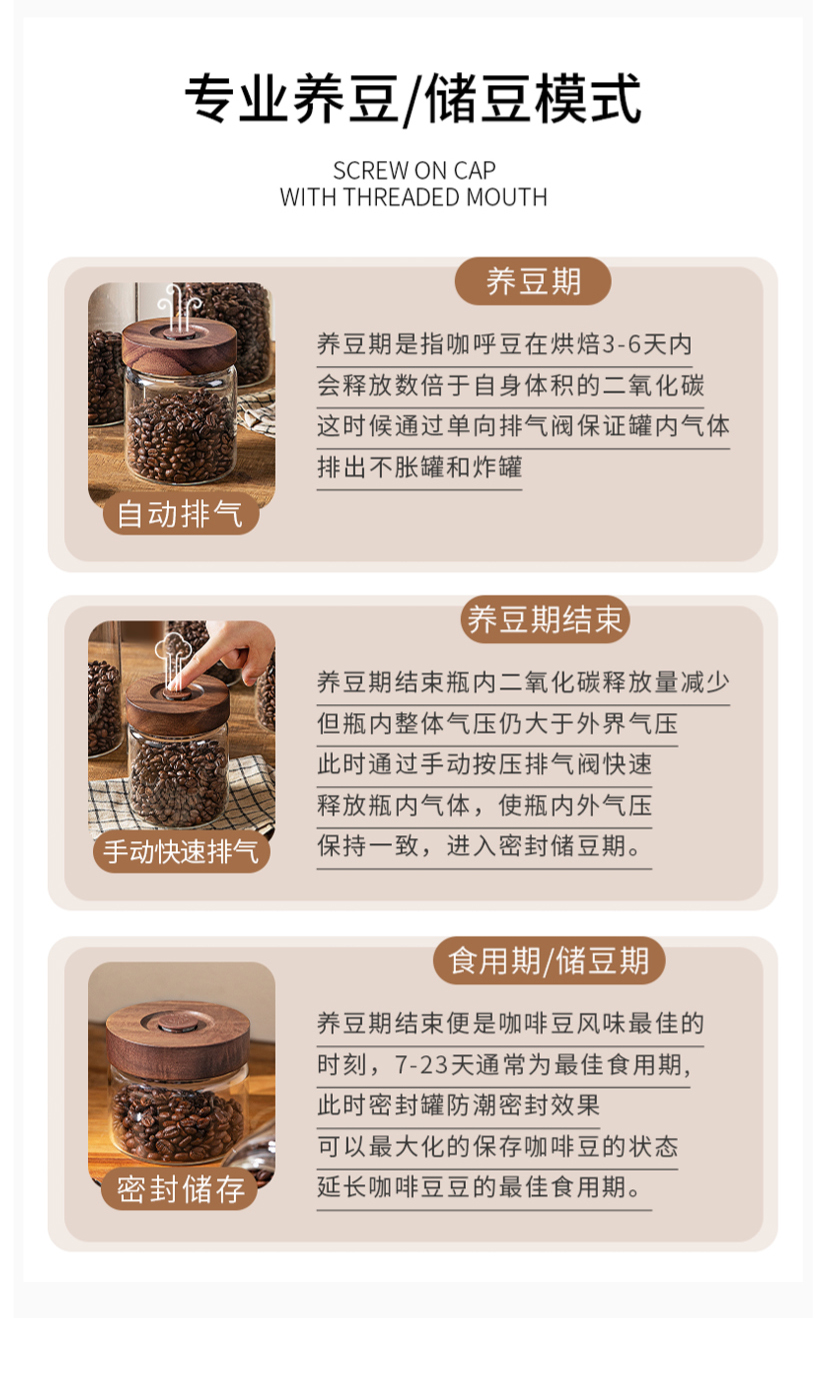 专业养豆/储豆模式

SCREW ON CAP
WITH THREADED MOUTH

养豆期

自动排气

养豆期是指咖呼豆在烘焙3-6天内
会释放数倍于自身体积的二氧化碳
这时候通过单向排气阀保证罐内气体
排出不胀罐和炸罐

养豆期结束

手动快速排气

养豆期结束瓶内二氧化碳释放量减少
但瓶内整体气压仍大于外界气压
此时通过手动按压排气阀快速
释放瓶内气体，使瓶内外气压
保持一致，进入密封储豆期。

食用期/储豆期

密封储存

养豆期结束便是咖啡豆风味最佳的
时刻，7-23天通常为最佳食用期，
此时密封罐防潮密封效果
可以最大化的保存咖啡豆的状态
延长咖啡豆豆的最佳食用期。