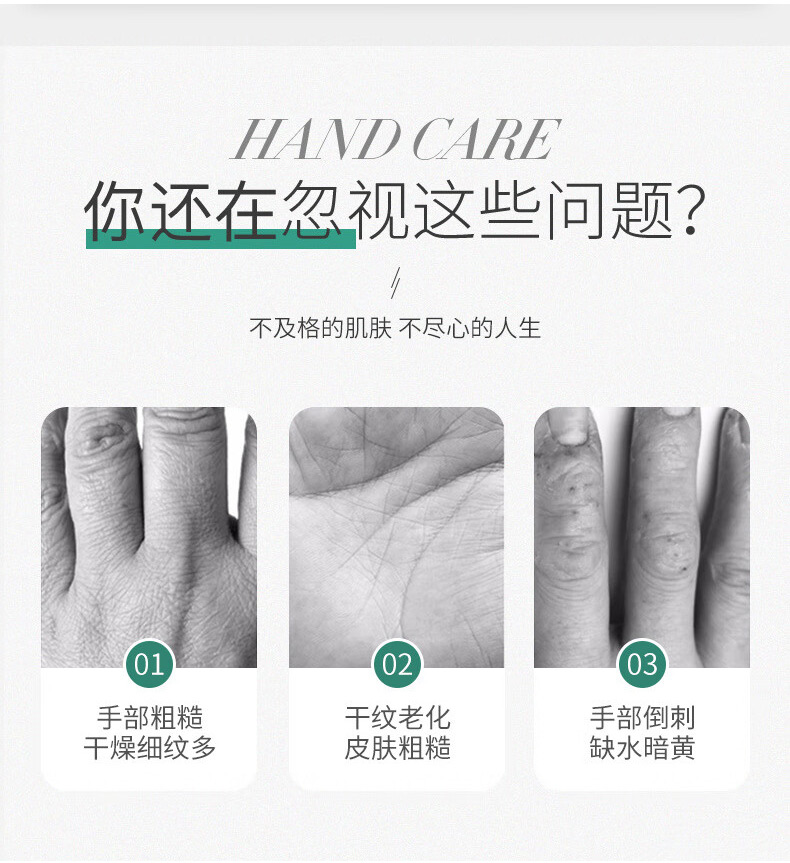 HAND CARE

你还在忽视这些问题?

不及格的肌肤 不尽心的人生

01

手部粗糙
干燥细纹多

02

干纹老化
皮肤粗糙

03

手部倒刺
缺水暗黄