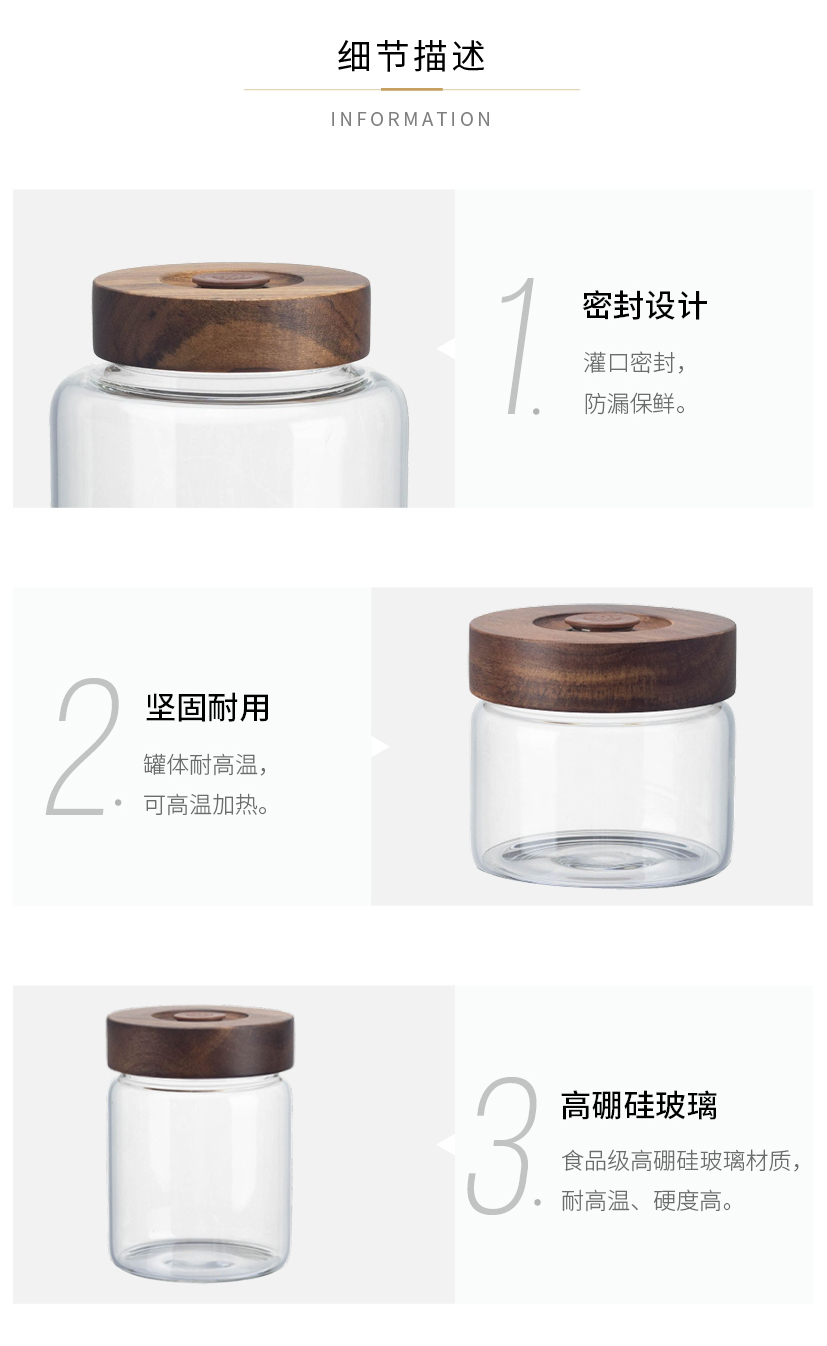 细节描述

INFORMATION

1.

密封设计

灌口密封，
防漏保鲜。

2.

坚固耐用

罐体耐高温，
可高温加热。

3.

高硼硅玻璃

食品级高硼硅玻璃材质，
耐高温、硬度高。