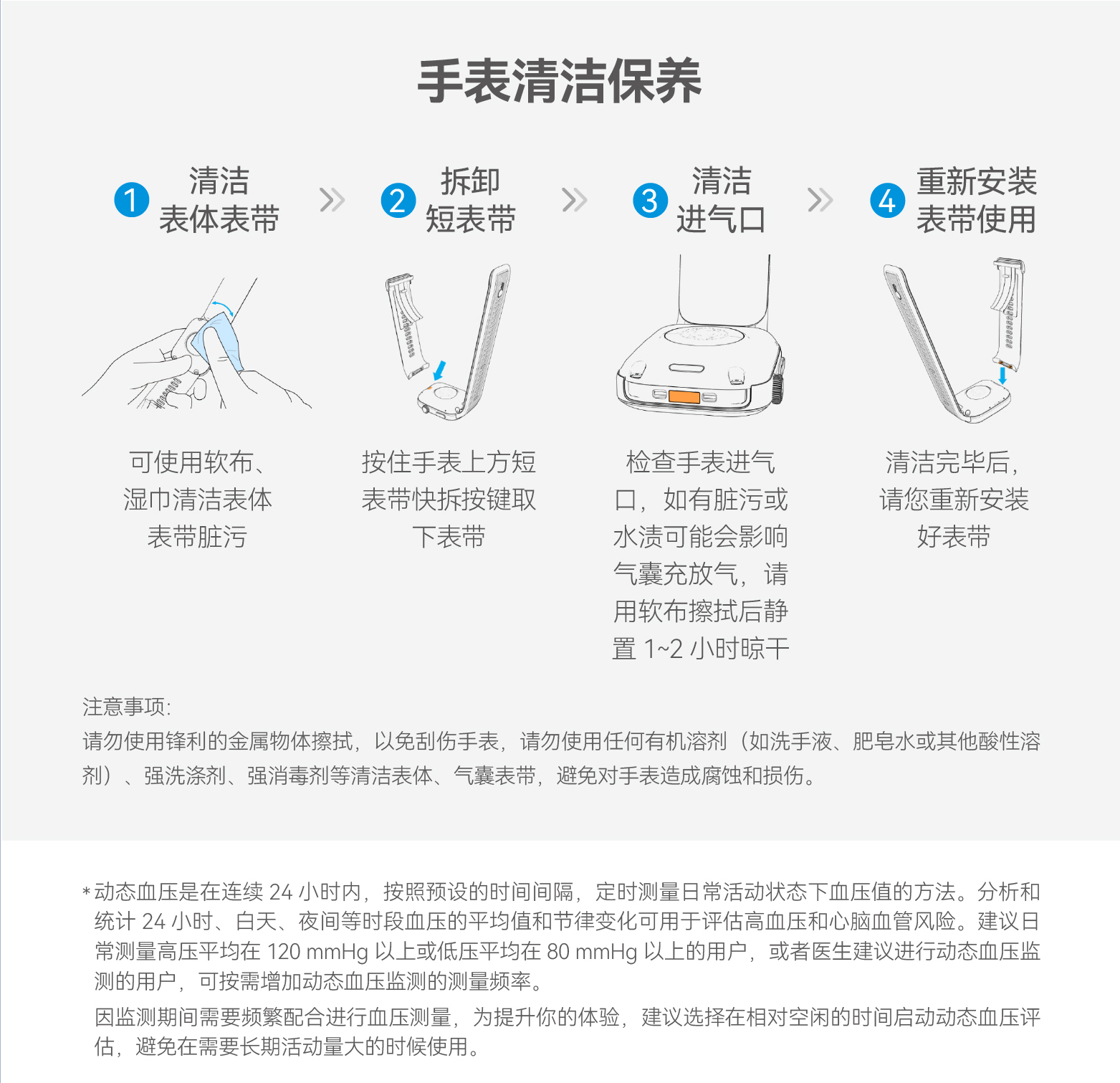 手表清洁保养

1 清洁表体表带

2 拆卸短表带

3 清洁进气口

4 重新安装表带使用

可使用软布、湿巾清洁表体表带脏污

按住手表上方短表带快拆按键取下表带

检查手表进气口，如有脏污或水渍可能会影响气囊充放气，请用软布擦拭后静置 1~2 小时晾干

清洁完毕后，请您重新安装好表带

注意事项:
请勿使用锋利的金属物体擦拭，以免刮伤手表，请勿使用任何有机溶剂（如洗手液、肥皂水或其他酸性溶剂）、强洗涤剂、强消毒剂等清洁表体、气囊表带，避免对手表造成腐蚀和损伤。

* 动态血压是在连续 24 小时内，按照预设的时间间隔，定时测量日常活动状态下血压值的方法。分析和统计 24 小时、白天、夜间等时段血压的平均值和节律变化可用于评估高血压和心脑血管风险。建议日常测量高压平均在 120 mmHg 以上或低压平均在 80 mmHg 以上的用户，或者医生建议进行动态血压监测的用户，可按需增加动态血压监测的测量频率。

因监测期间需要频繁配合进行血压测量，为提升你的体验，建议选择在相对空闲的时间启动动态血压评估，避免在需要长期活动量大的时候使用。