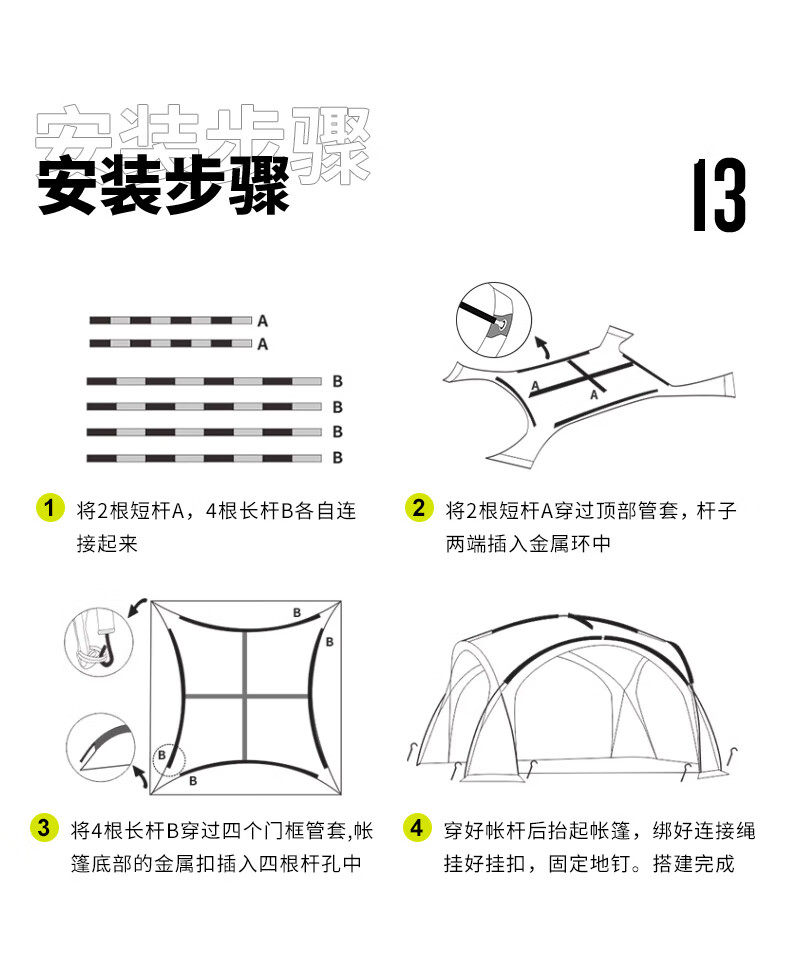 安装步骤

安装步骤

13

A
A
B
B
B
B

A
A

1 将2根短杆A，4根长杆B各自连接起来

2 将2根短杆A穿过顶部管套，杆子两端插入金属环中

B
B
B
B

3 将4根长杆B穿过四个门框管套,帐篷底部的金属扣插入四根杆孔中

4 穿好帐杆后抬起帐篷，绑好连接绳挂好挂扣，固定地钉。搭建完成