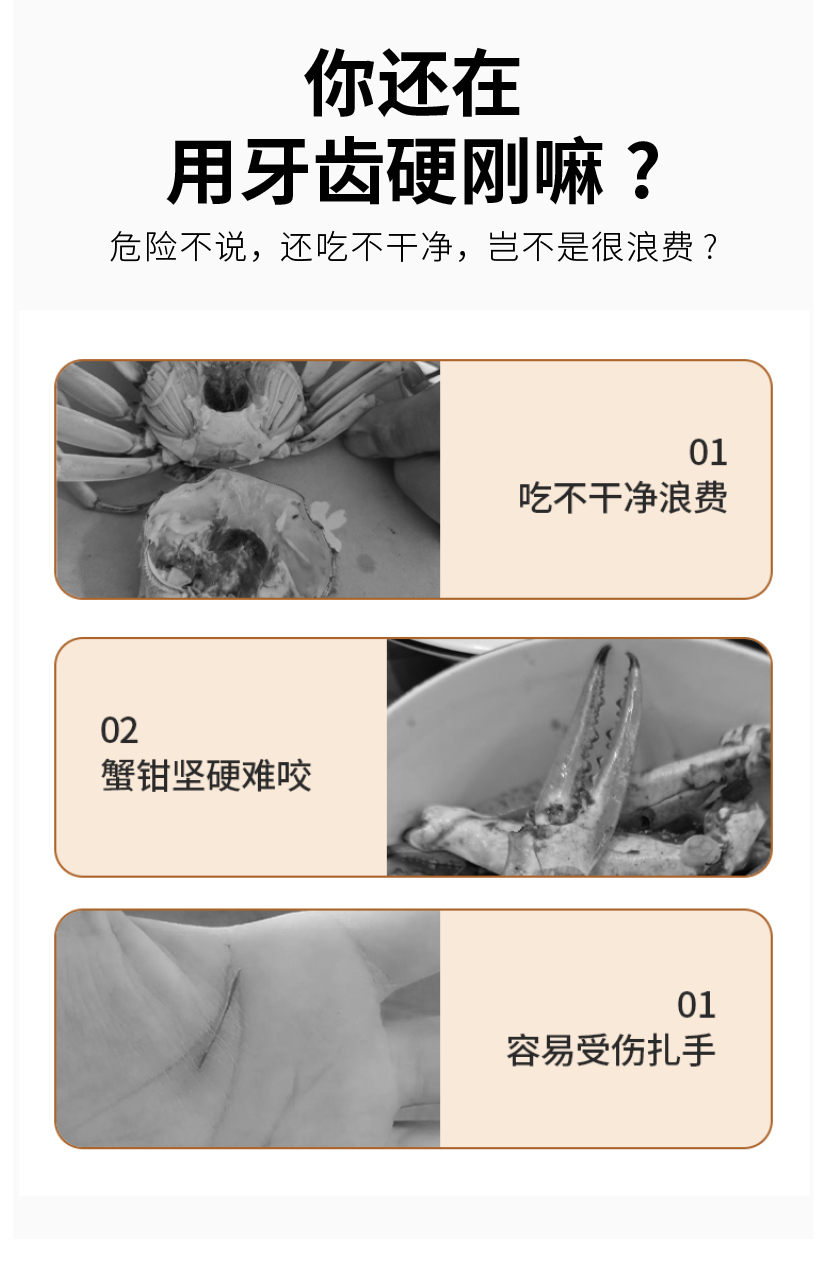 你还在
用牙齿硬刚嘛？

危险不说，还吃不干净，岂不是很浪费？

01
吃不干净浪费

02
蟹钳坚硬难咬

01
容易受伤扎手