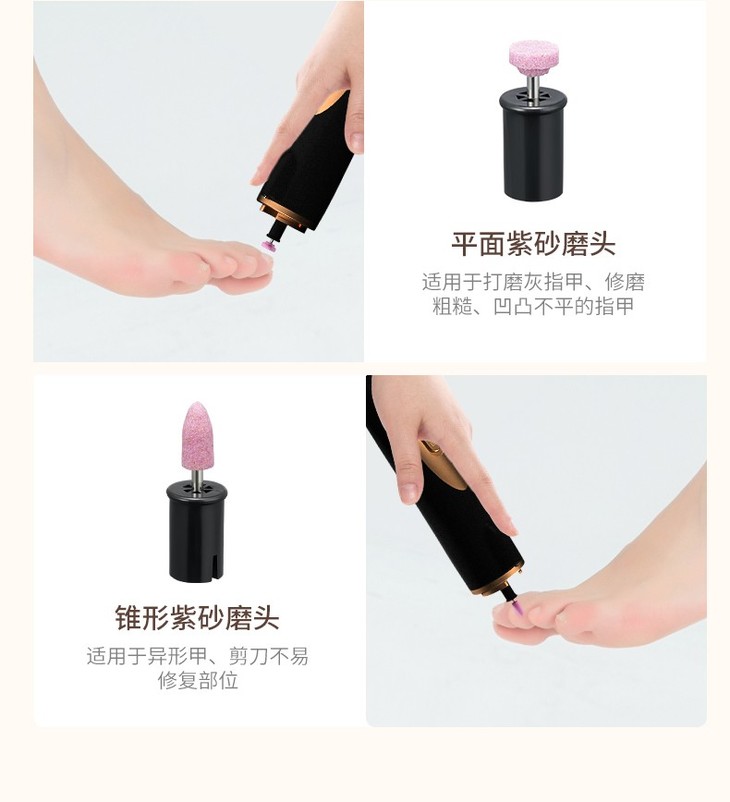 平面紫砂磨头

适用于打磨灰指甲、修磨粗糙、凹凸不平的指甲

锥形紫砂磨头

适用于异形甲、剪刀不易修复部位