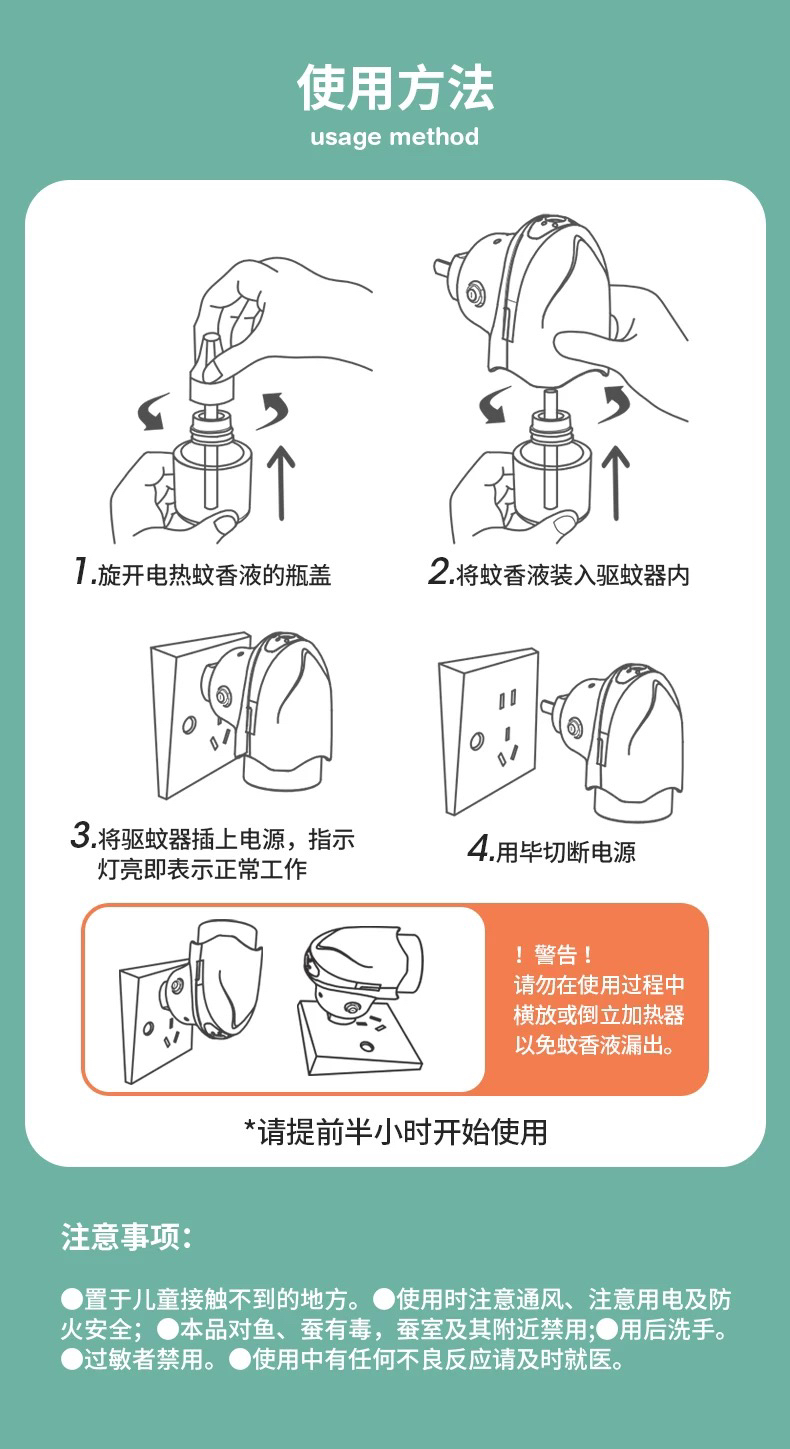 使用方法
usage method

1.旋开电热蚊香液的瓶盖

2.将蚊香液装入驱蚊器内

3.将驱蚊器插上电源，指示灯亮即表示正常工作

4.用毕切断电源

！警告！
请勿在使用过程中横放或倒立加热器以免蚊香液漏出。

*请提前半小时开始使用

注意事项：

●置于儿童接触不到的地方。●使用时注意通风、注意用电及防火安全；●本品对鱼、蚕有毒，蚕室及其附近禁用;●用后洗手。●过敏者禁用。●使用中有任何不良反应请及时就医。