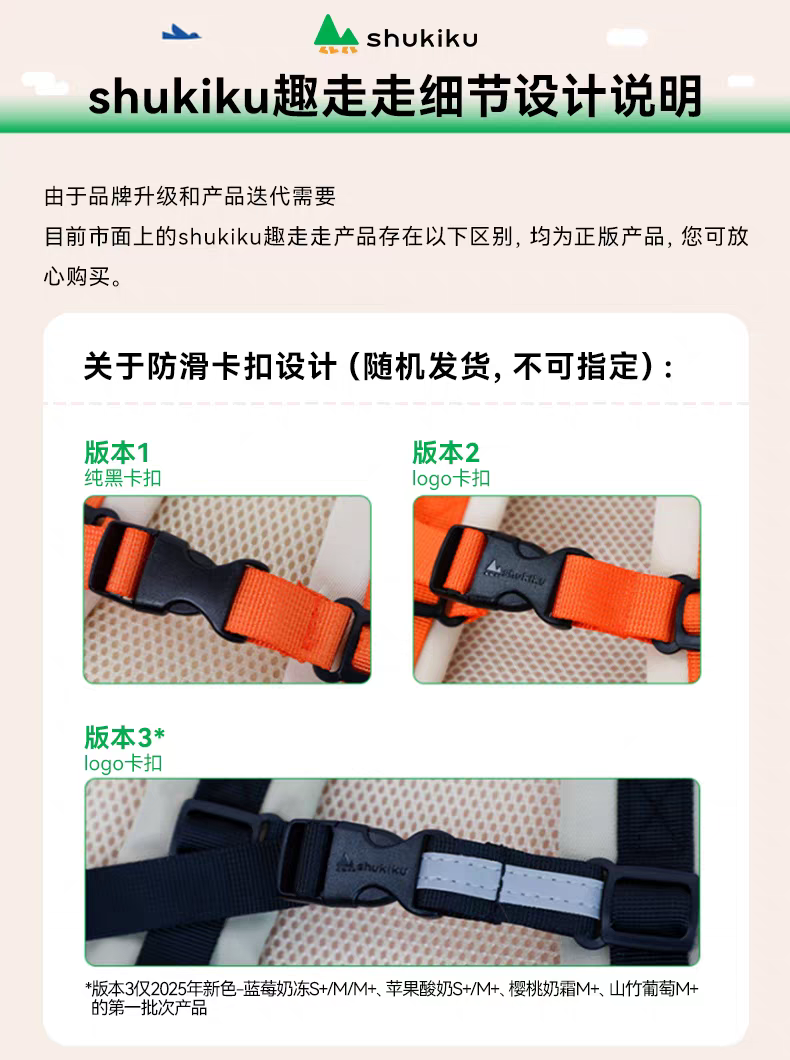 shukiku

shukiku趣走走细节设计说明

由于品牌升级和产品迭代需要
目前市面上的shukiku趣走走产品存在以下区别，均为正版产品，您可放心购买。

关于防滑卡扣设计（随机发货，不可指定）：

版本1
纯黑卡扣

版本2
logo卡扣

shukiku

版本3*
logo卡扣

shukiku

*版本3仅2025年新色-蓝莓奶冻S+/M/M+、苹果酸奶S+/M+、樱桃奶霜M+、山竹葡萄M+的第一批次产品