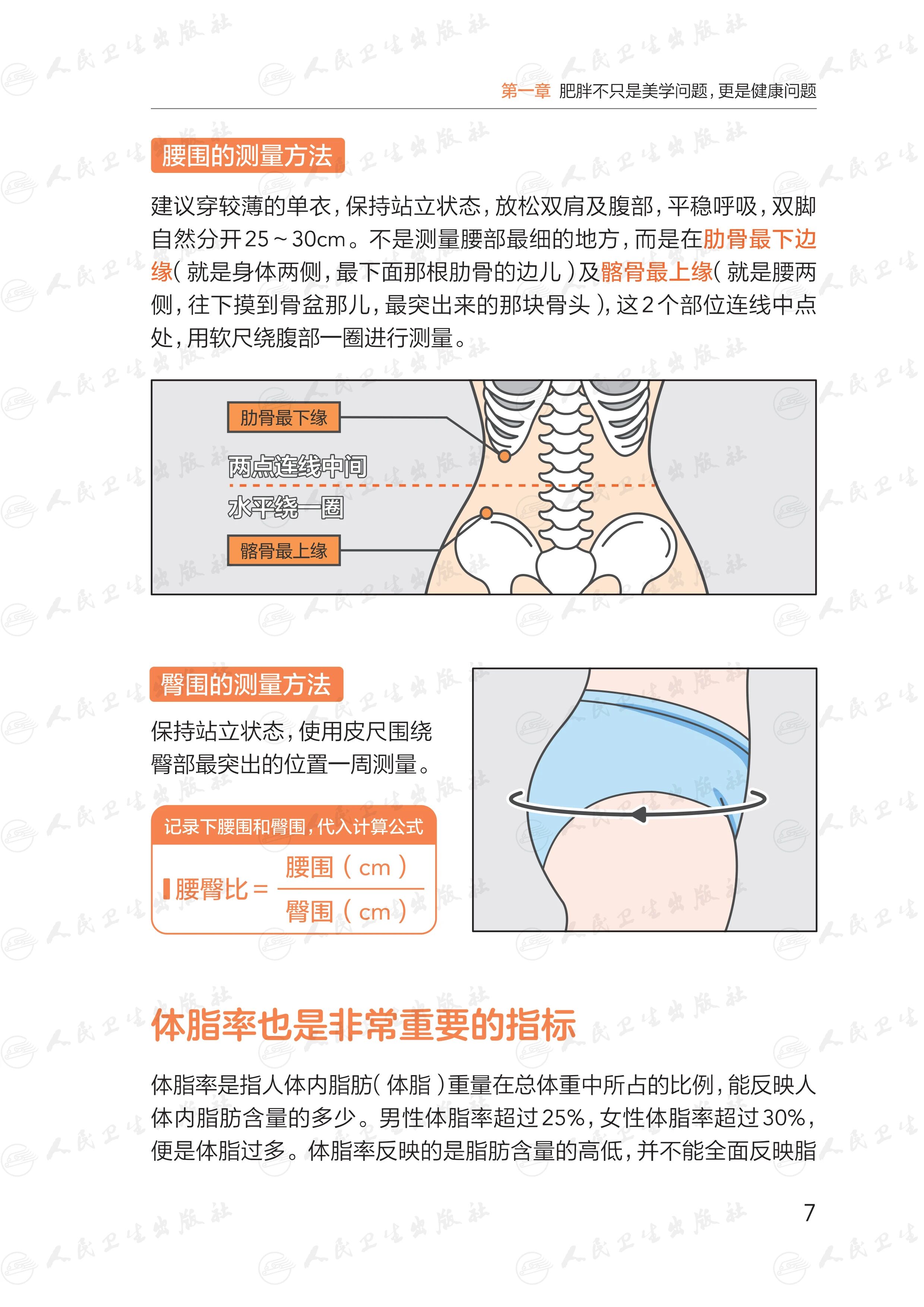 第一章 肥胖不只是美学问题，更是健康问题

腰围的测量方法

建议穿较薄的单衣，保持站立状态，放松双肩及腹部，平稳呼吸，双脚自然分开25～30cm。不是测量腰部最细的地方，而是在肋骨最下边缘（就是身体两侧，最下面那根肋骨的边儿）及髂骨最上缘（就是腰两侧，往下摸到骨盆那儿，最突出来的那块骨头），这2个部位连线中点处，用软尺绕腹部一圈进行测量。

肋骨最下缘

两点连线中间

水平绕一圈

髂骨最上缘

臀围的测量方法

保持站立状态，使用皮尺围绕臀部最突出的位置一周测量。

记录下腰围和臀围，代入计算公式

腰臀比 = $\frac{腰围（cm）}{臀围（cm）}$

体脂率也是非常重要的指标

体脂率是指人体内脂肪（体脂）重量在总体重中所占的比例，能反映人体内脂肪含量的多少。男性体脂率超过25%，女性体脂率超过30%，便是体脂过多。体脂率反映的是脂肪含量的高低，并不能全面反映脂

7

人民卫生出版社