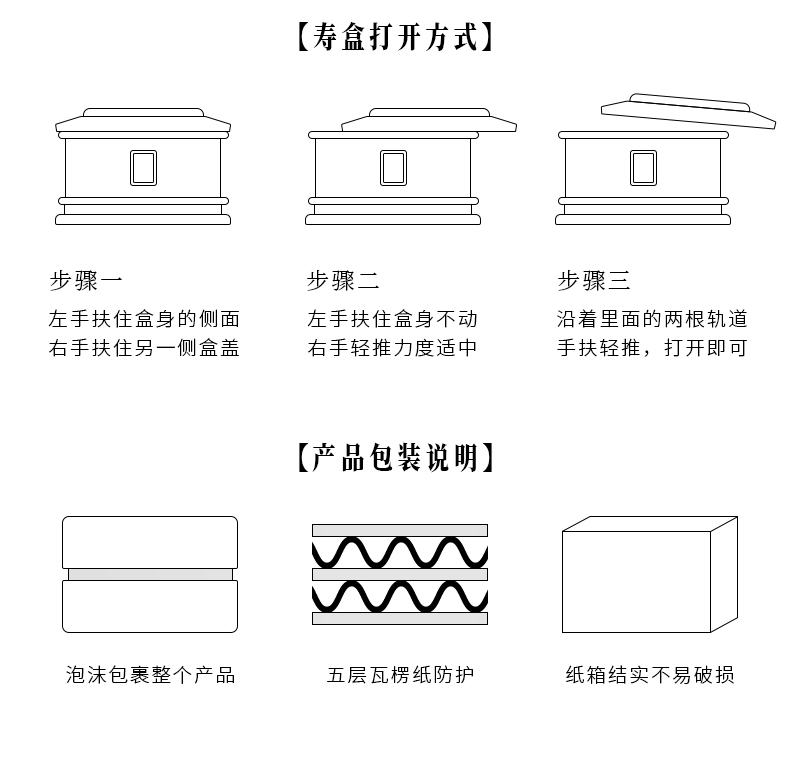 【寿盒打开方式】

步骤一
左手扶住盒身的侧面
右手扶住另一侧盒盖

步骤二
左手扶住盒身不动
右手轻推力度适中

步骤三
沿着里面的两根轨道
手扶轻推，打开即可

【产品包装说明】

泡沫包裹整个产品

五层瓦楞纸防护

纸箱结实不易破损