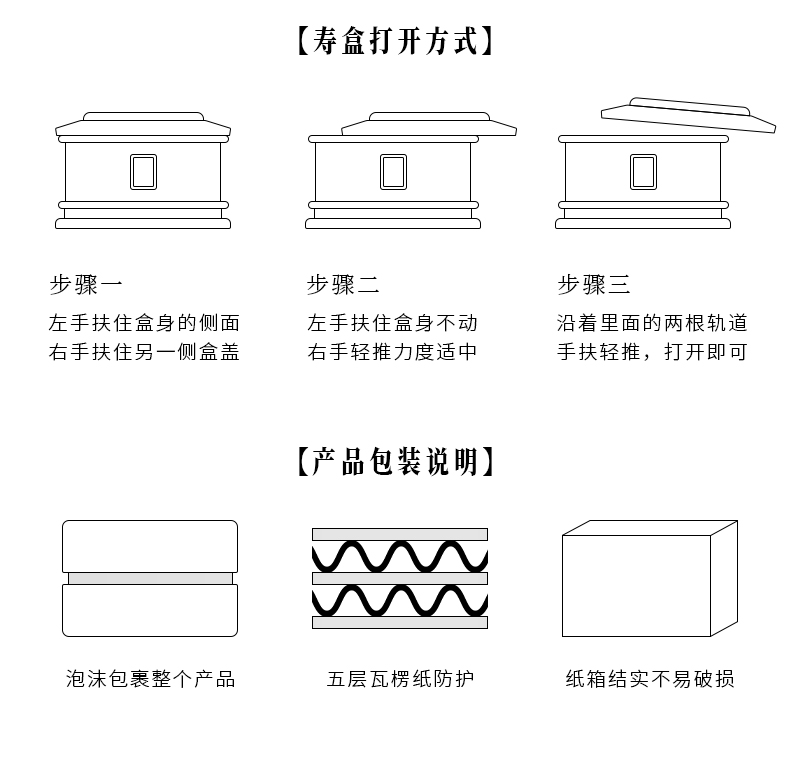 【寿盒打开方式】

步骤一
左手扶住盒身的侧面
右手扶住另一侧盒盖

步骤二
左手扶住盒身不动
右手轻推力度适中

步骤三
沿着里面的两根轨道
手扶轻推，打开即可

【产品包装说明】

泡沫包裹整个产品

五层瓦楞纸防护

纸箱结实不易破损