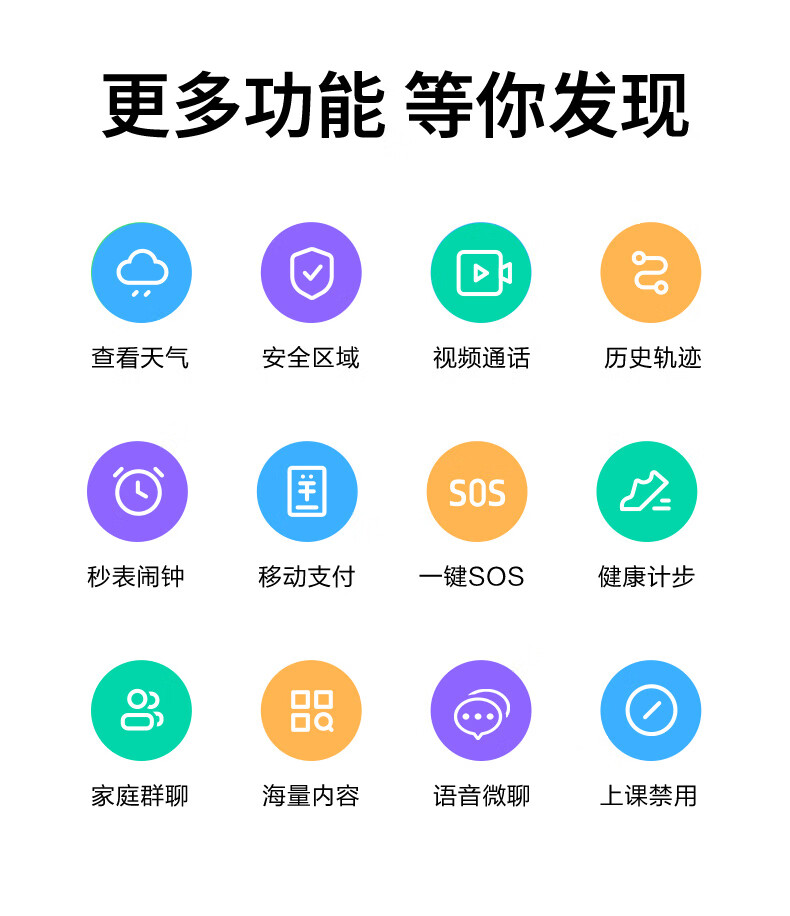 更多功能 等你发现

查看天气

安全区域

视频通话

历史轨迹

秒表闹钟

移动支付

SOS

一键SOS

健康计步

家庭群聊

海量内容

语音微聊

上课禁用