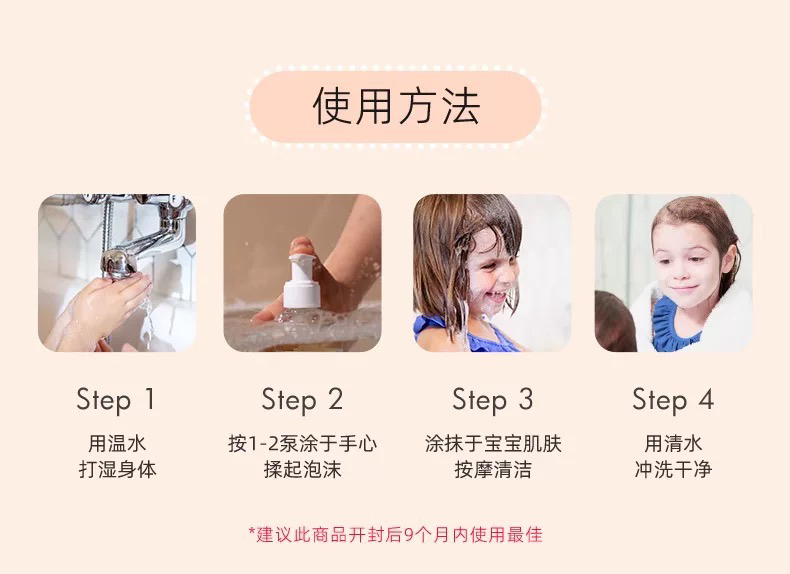 使用方法

Step 1
用温水
打湿身体

Step 2
按1-2泵涂于手心
揉起泡沫

Step 3
涂抹于宝宝肌肤
按摩清洁

Step 4
用清水
冲洗干净

*建议此商品开封后9个月内使用最佳