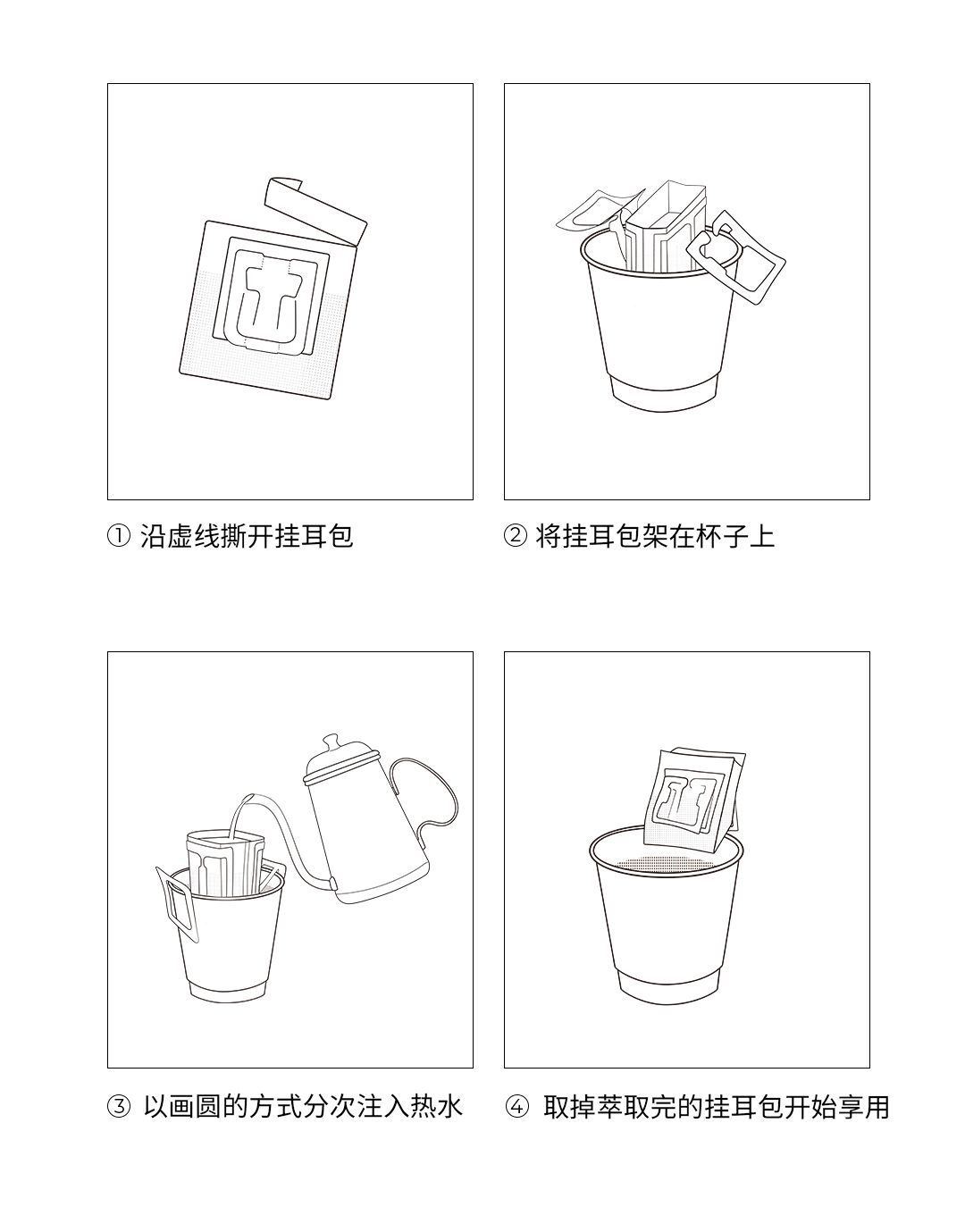 ① 沿虚线撕开挂耳包

② 将挂耳包架在杯子上

③ 以画圆的方式分次注入热水

④ 取掉萃取完的挂耳包开始享用