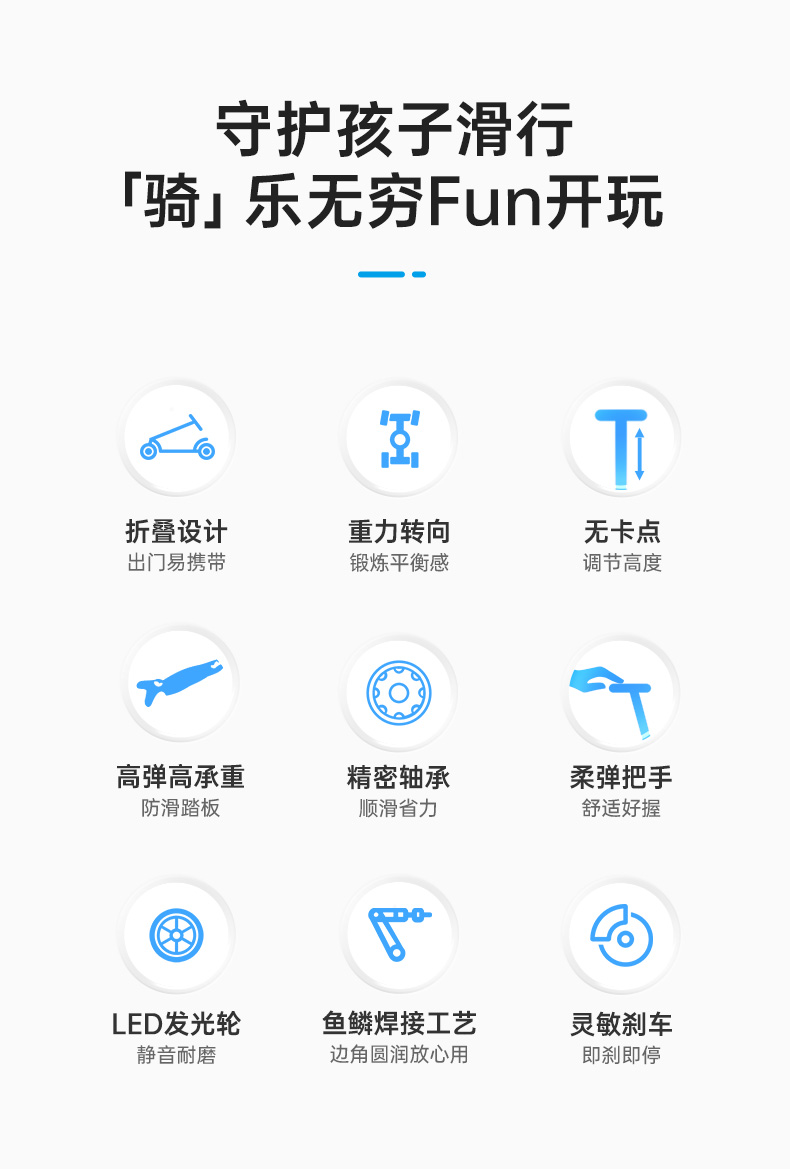 守护孩子滑行
「骑」乐无穷Fun开玩

折叠设计
出门易携带

重力转向
锻炼平衡感

无卡点
调节高度

高弹高承重
防滑踏板

精密轴承
顺滑省力

柔弹把手
舒适好握

LED发光轮
静音耐磨

鱼鳞焊接工艺
边角圆润放心用

灵敏刹车
即刹即停