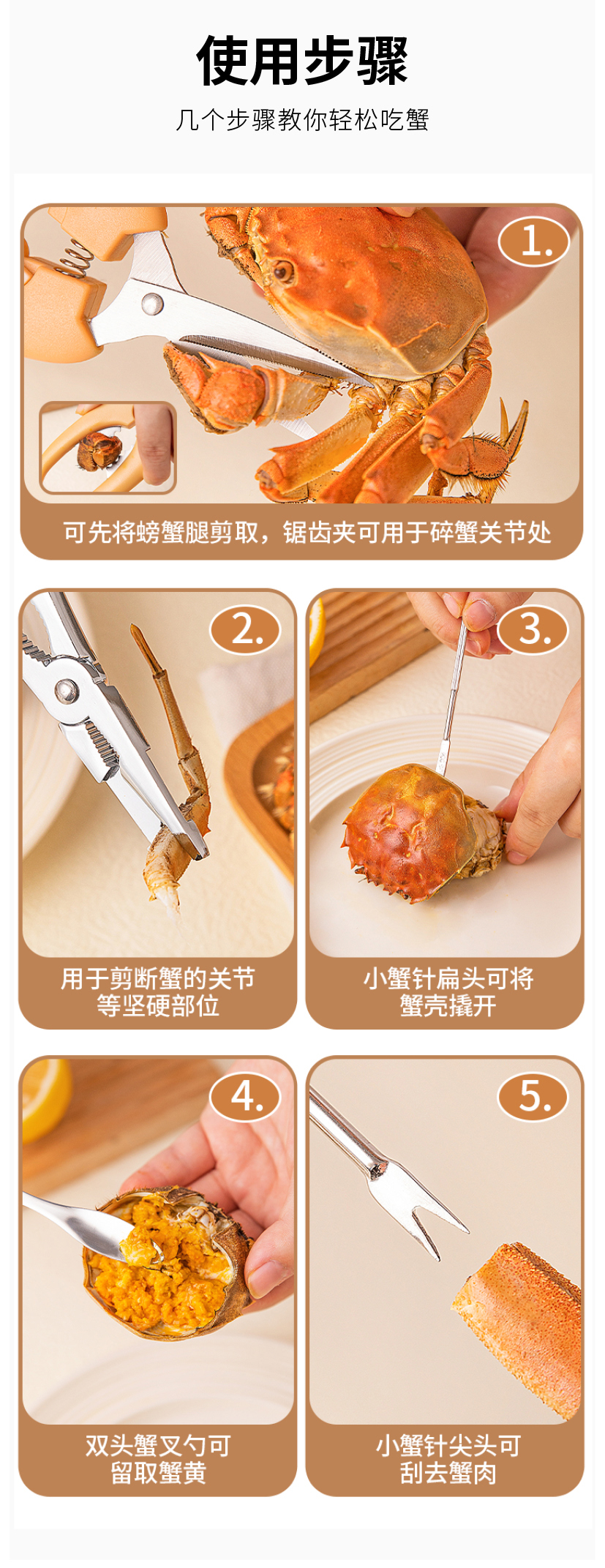 使用步骤

几个步骤教你轻松吃蟹

1.

可先将螃蟹腿剪取，锯齿夹可用于碎蟹关节处

2.

用于剪断蟹的关节等坚硬部位

3.

小蟹针扁头可将蟹壳撬开

4.

双头蟹叉勺可留取蟹黄

5.

小蟹针尖头可刮去蟹肉