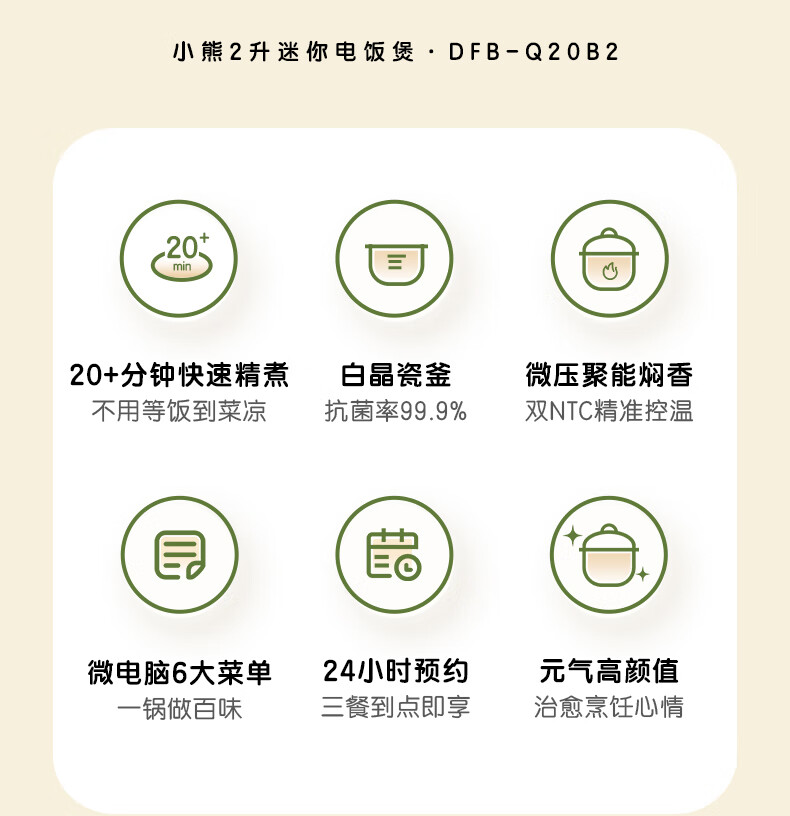 小熊2升迷你电饭煲·DFB-Q20B2

20+
min

20+分钟快速精煮
不用等饭到菜凉

白晶瓷釜
抗菌率99.9%

微压聚能焖香
双NTC精准控温

微电脑6大菜单
一锅做百味

24小时预约
三餐到点即享

元气高颜值
治愈烹饪心情