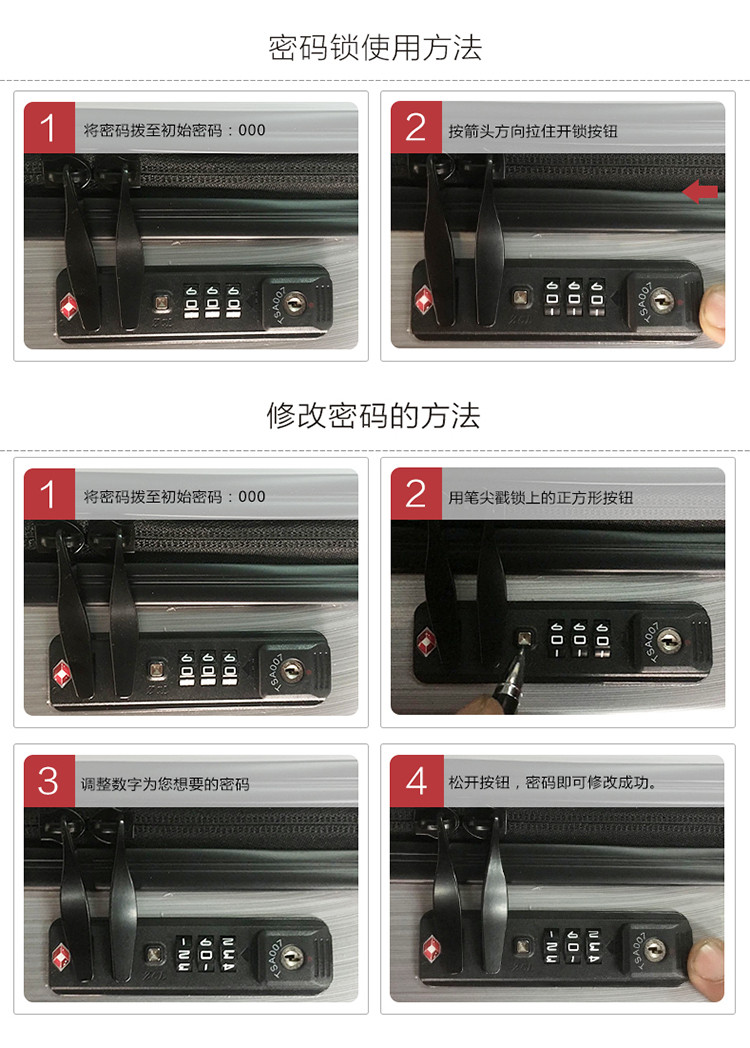 密码锁使用方法

1 将密码拨至初始密码：000

TSA007

2 按箭头方向拉住开锁按钮

TSA007

修改密码的方法

1 将密码拨至初始密码：000

TSA007

2 用笔尖戳锁上的正方形按钮

TSA007

3 调整数字为您想要的密码

TSA007

4 松开按钮，密码即可修改成功。

TSA007