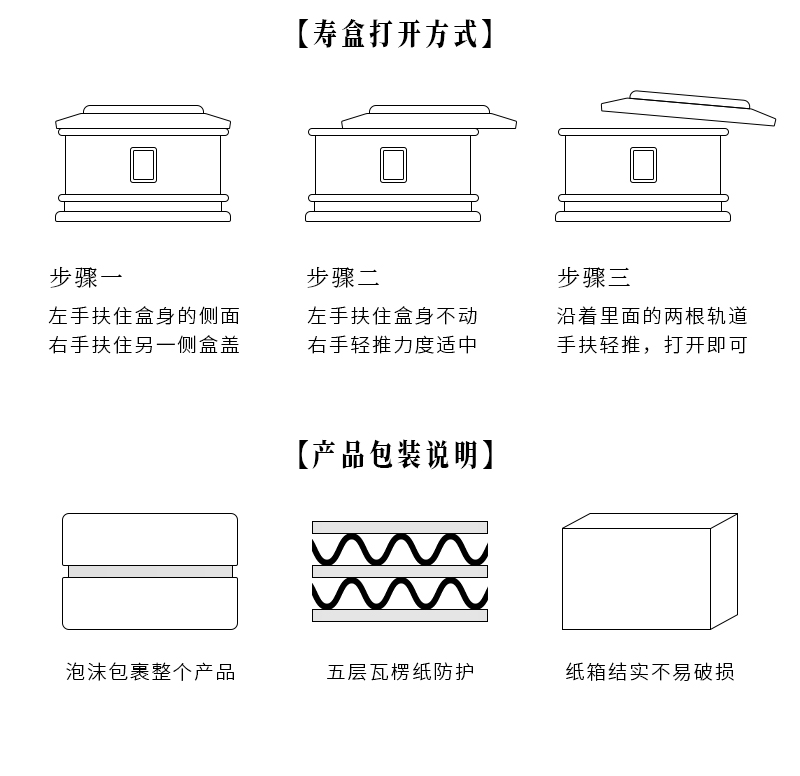 【寿盒打开方式】

步骤一
左手扶住盒身的侧面
右手扶住另一侧盒盖

步骤二
左手扶住盒身不动
右手轻推力度适中

步骤三
沿着里面的两根轨道
手扶轻推，打开即可

【产品包装说明】

泡沫包裹整个产品

五层瓦楞纸防护

纸箱结实不易破损