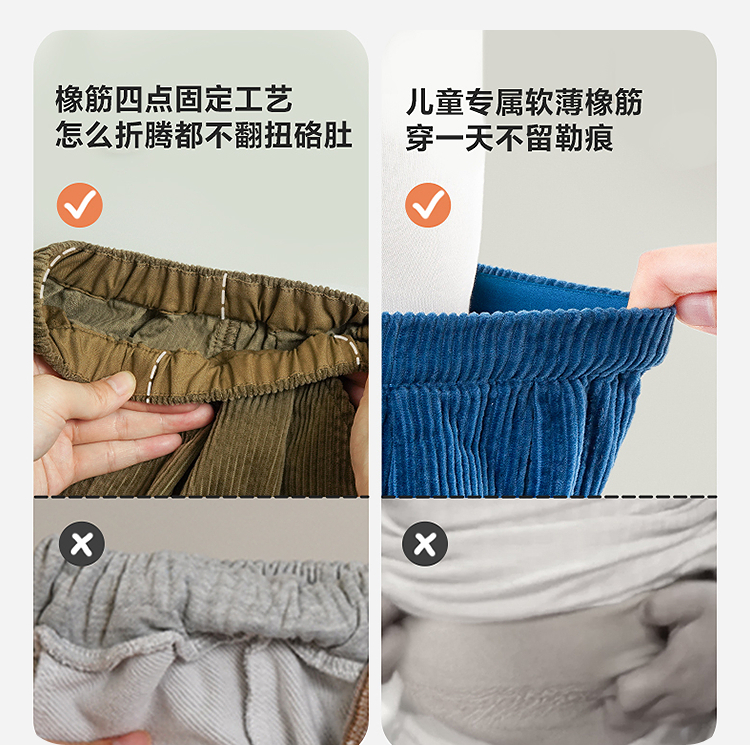 橡筋四点固定工艺
怎么折腾都不翻扭硌肚

儿童专属软薄橡筋
穿一天不留勒痕