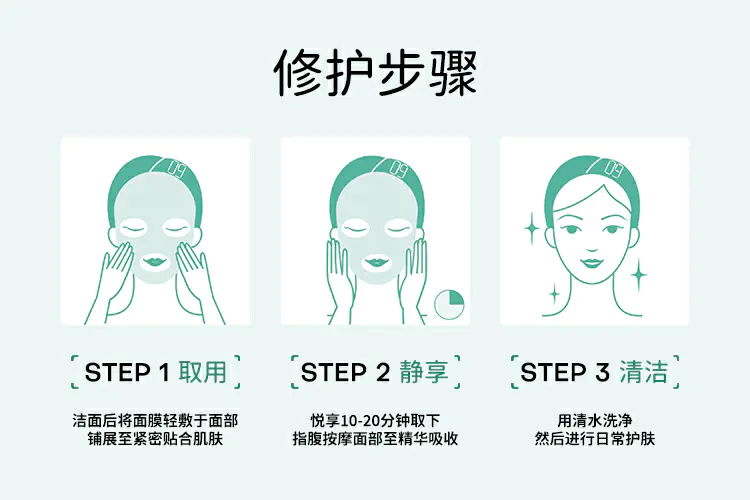 修护步骤

09

09

09

STEP 1 取用

洁面后将面膜轻敷于面部
铺展至紧密贴合肌肤

STEP 2 静享

悦享10-20分钟取下
指腹按摩面部至精华吸收

STEP 3 清洁

用清水洗净
然后进行日常护肤