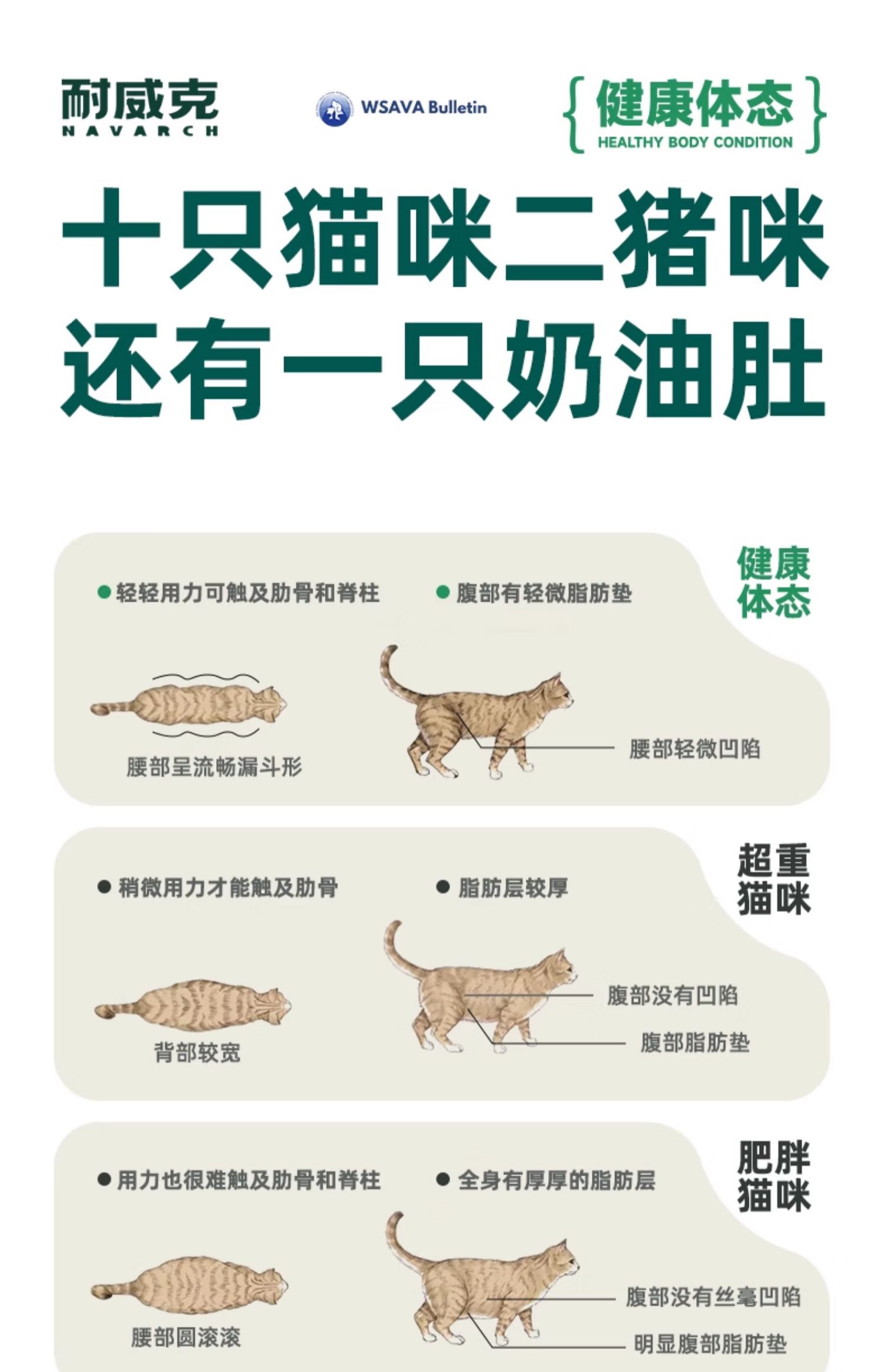 耐威克
NAVARCH

WSAVA Bulletin

健康体态
HEALTHY BODY CONDITION

十只猫咪二猪咪
还有一只奶油肚

健康体态

● 轻轻用力可触及肋骨和脊柱
● 腹部有轻微脂肪垫

腰部呈流畅漏斗形

腰部轻微凹陷

超重猫咪

● 稍微用力才能触及肋骨
● 脂肪层较厚

背部较宽

腹部没有凹陷

腹部脂肪垫

肥胖猫咪

● 用力也很难触及肋骨和脊柱
● 全身有厚厚的脂肪层

腰部圆滚滚

腹部没有丝毫凹陷

明显腹部脂肪垫