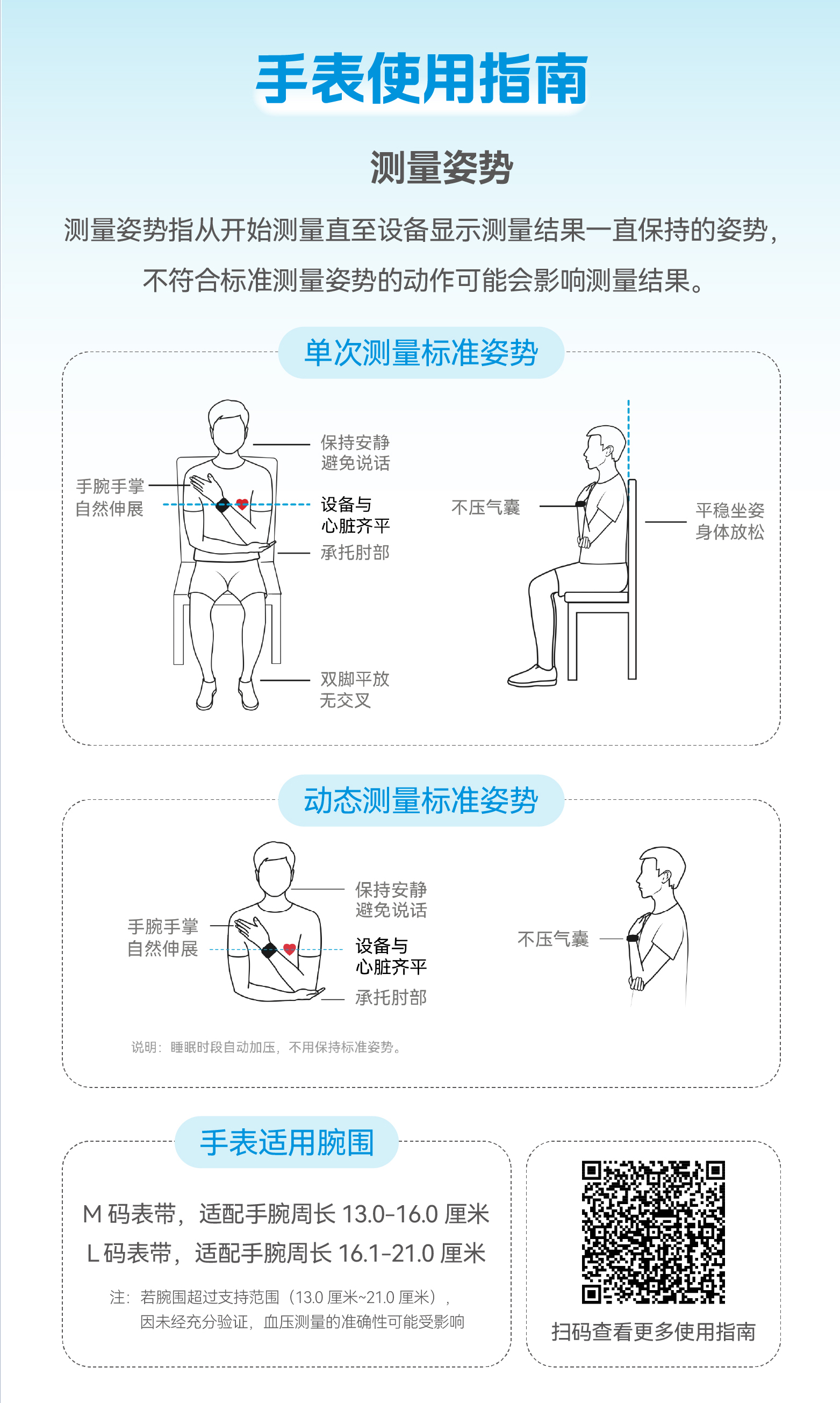 手表使用指南

测量姿势

测量姿势指从开始测量直至设备显示测量结果一直保持的姿势，不符合标准测量姿势的动作可能会影响测量结果。

单次测量标准姿势

手腕手掌
自然伸展

保持安静
避免说话

设备与
心脏齐平

承托肘部

双脚平放
无交叉

不压气囊

平稳坐姿
身体放松

动态测量标准姿势

手腕手掌
自然伸展

保持安静
避免说话

设备与
心脏齐平

承托肘部

不压气囊

说明：睡眠时段自动加压，不用保持标准姿势。

手表适用腕围

M 码表带，适配手腕周长 13.0-16.0 厘米
L 码表带，适配手腕周长 16.1-21.0 厘米

注：若腕围超过支持范围（13.0 厘米~21.0 厘米），因未经充分验证，血压测量的准确性可能受影响

扫码查看更多使用指南