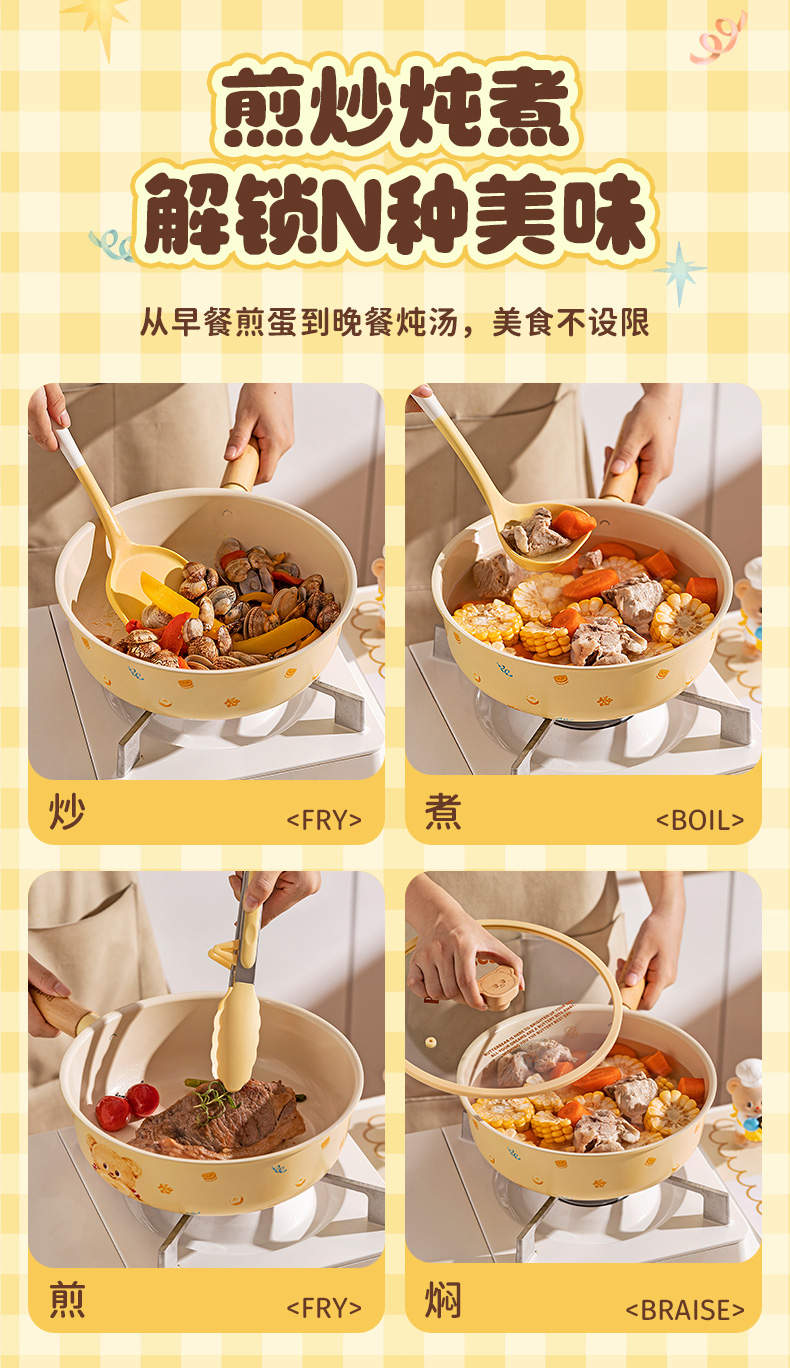 煎炒炖煮
解锁N种美味

从早餐煎蛋到晚餐炖汤，美食不设限

炒 <FRY>

煮 <BOIL>

煎 <FRY>

焖 <BRAISE>