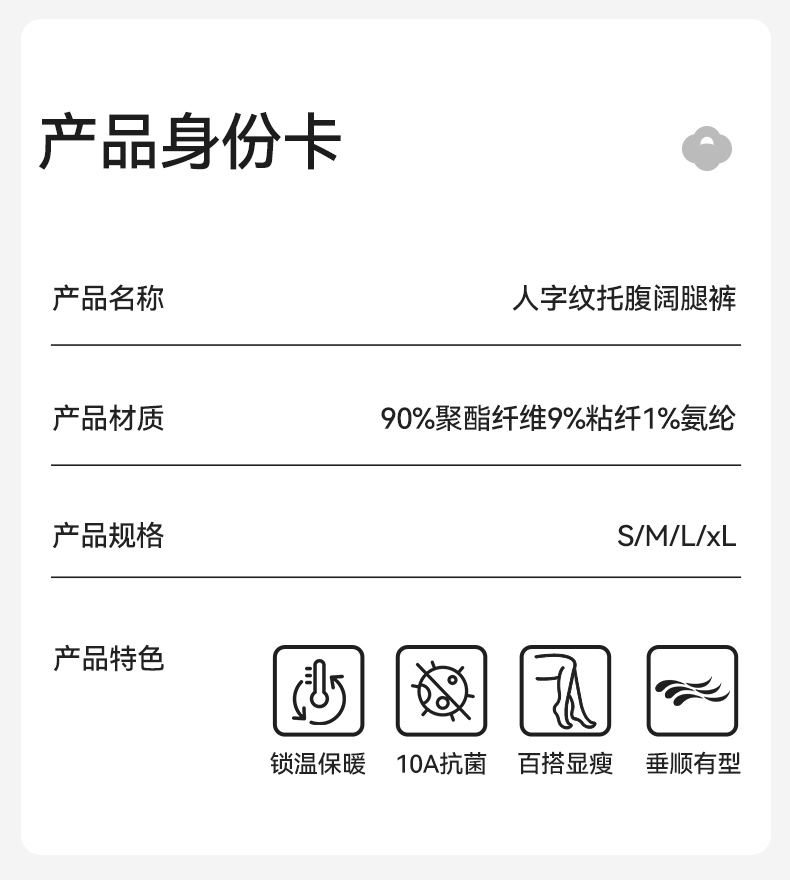 产品身份卡

产品名称 人字纹托腹阔腿裤

产品材质 90%聚酯纤维9%粘纤1%氨纶

产品规格 S/M/L/xL

产品特色

锁温保暖 10A抗菌 百搭显瘦 垂顺有型