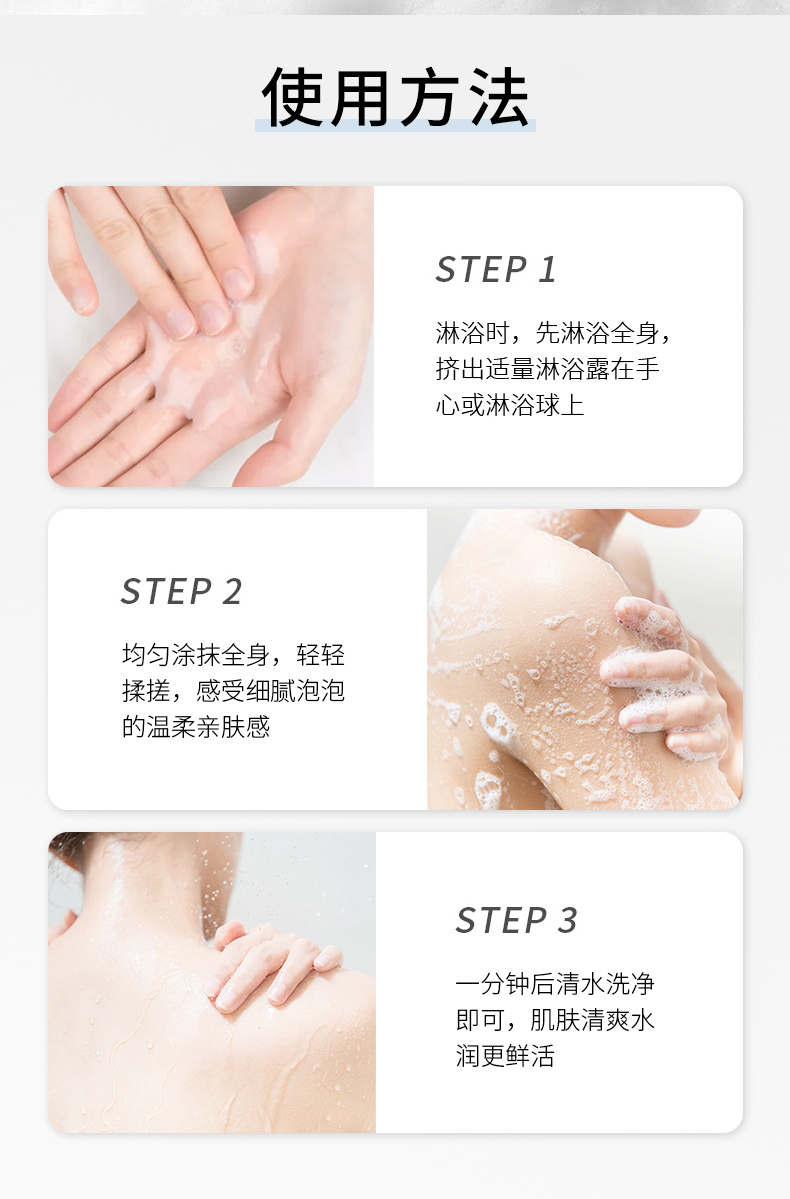 使用方法

STEP 1

淋浴时，先淋浴全身，挤出适量淋浴露在手心或淋浴球上

STEP 2

均匀涂抹全身，轻轻揉搓，感受细腻泡泡的温柔亲肤感

STEP 3

一分钟后清水洗净即可，肌肤清爽水润更鲜活