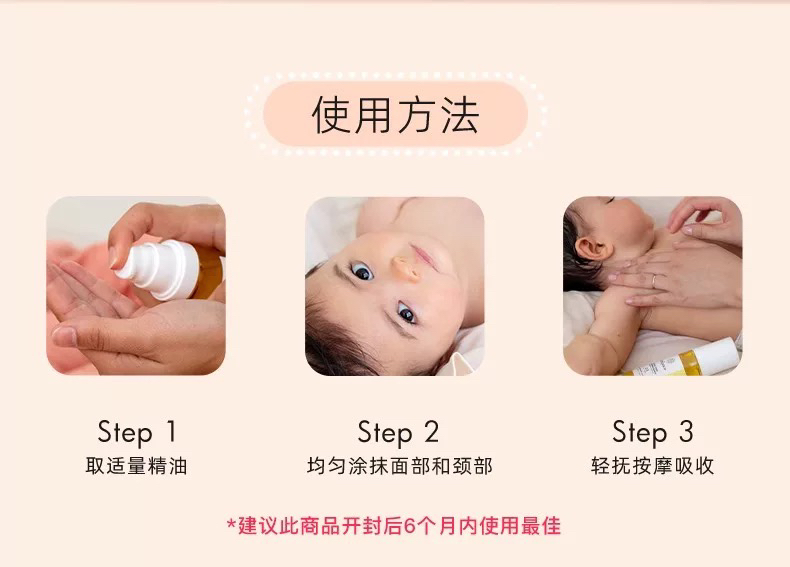 使用方法

Step 1
取适量精油

Step 2
均匀涂抹面部和颈部

Step 3
轻抚按摩吸收

*建议此商品开封后6个月内使用最佳