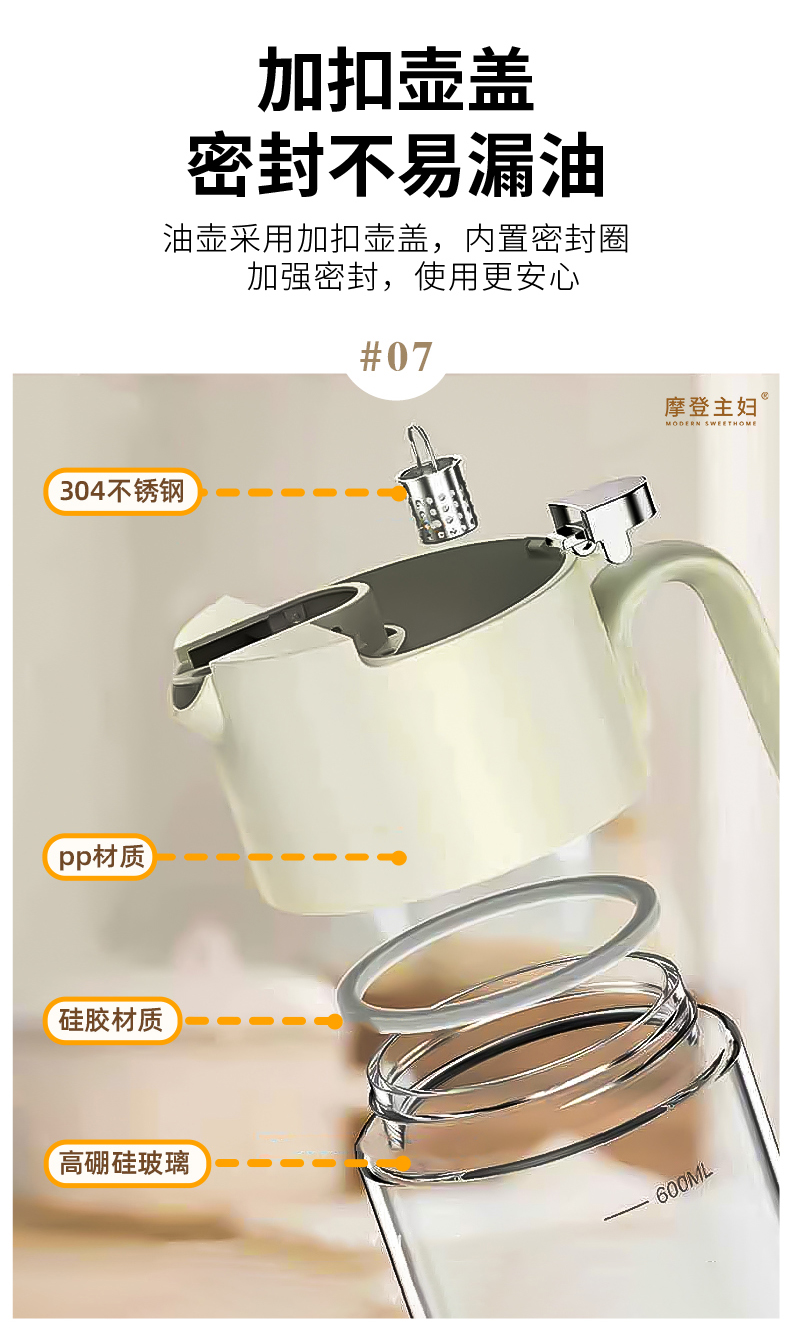 加扣壶盖
密封不易漏油

油壶采用加扣壶盖，内置密封圈
加强密封，使用更安心

#07

摩登主妇®
MODERN SWEETHOME

304不锈钢

pp材质

硅胶材质

高硼硅玻璃

600ML