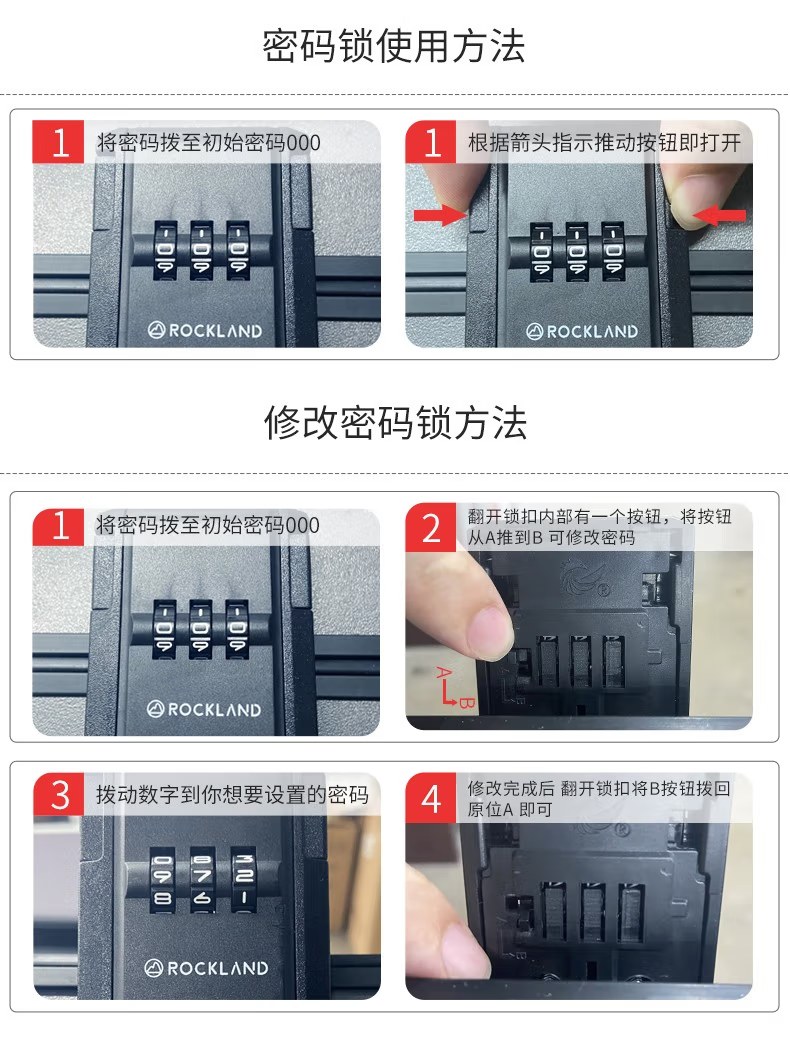 密码锁使用方法

1 将密码拨至初始密码000

ROCKLAND

1 根据箭头指示推动按钮即打开

ROCKLAND

修改密码锁方法

1 将密码拨至初始密码000

ROCKLAND

2 翻开锁扣内部有一个按钮，将按钮从A推到B 可修改密码

A B

3 拨动数字到你想要设置的密码

ROCKLAND

4 修改完成后 翻开锁扣将B按钮拨回原位A 即可