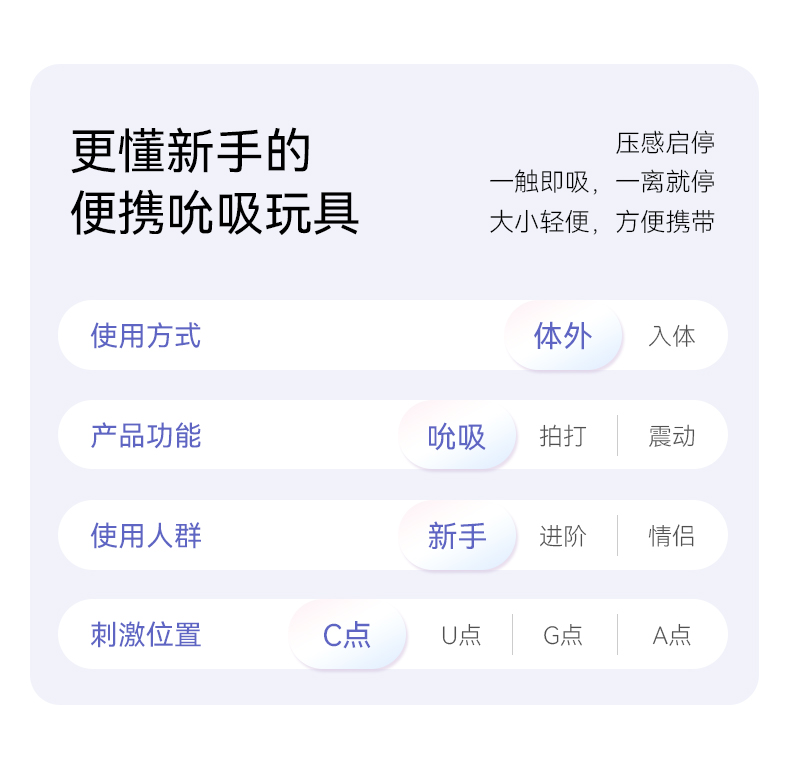 更懂新手的
便携吮吸玩具

压感启停
一触即吸，一离就停
大小轻便，方便携带

使用方式 体外 入体

产品功能 吮吸 拍打 震动

使用人群 新手 进阶 情侣

刺激位置 C点 U点 G点 A点