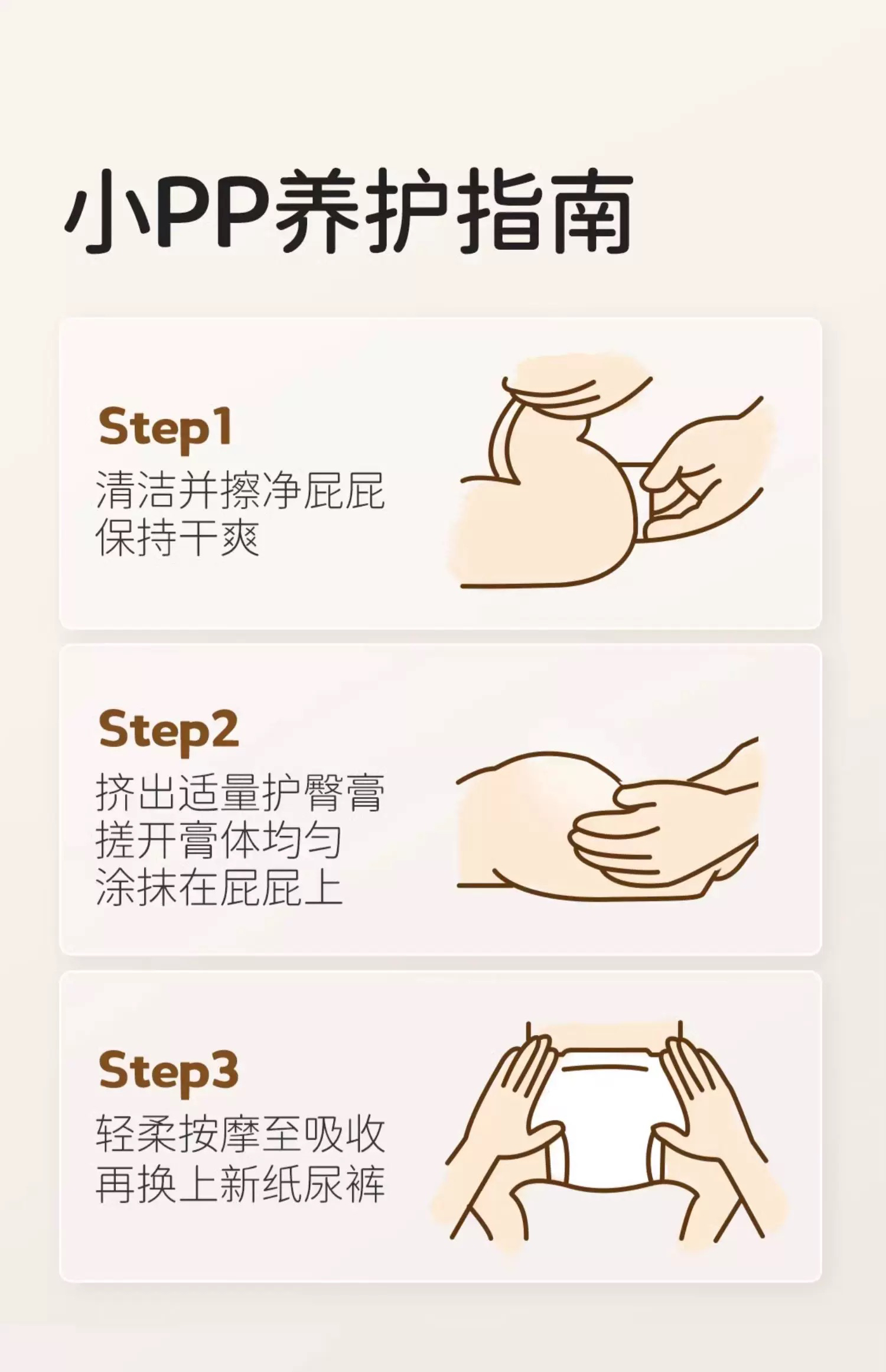 小PP养护指南

Step1
清洁并擦净屁屁
保持干爽

Step2
挤出适量护臀膏
搓开膏体均匀
涂抹在屁屁上

Step3
轻柔按摩至吸收
再换上新纸尿裤